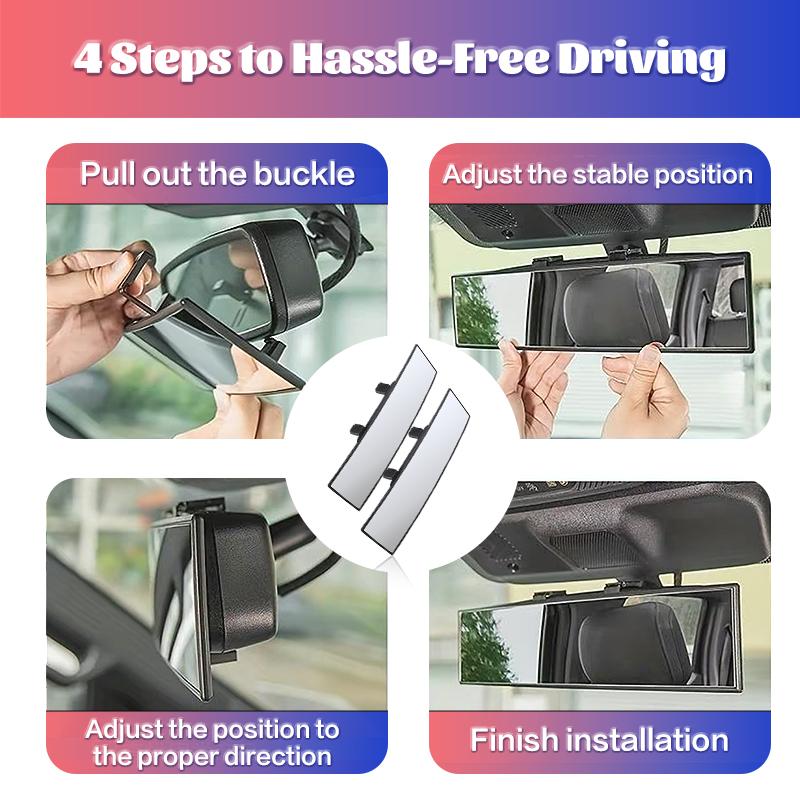 4 Steps to Hassle-Free Driving

Pull out the buckle

Adjust the stable position

Adjust the position to the proper direction

Finish installation