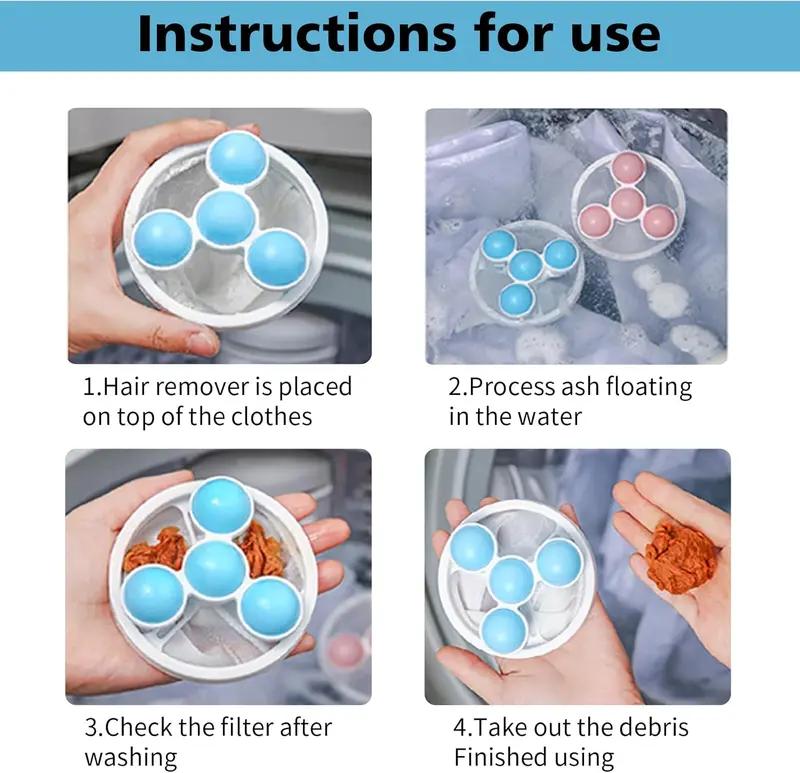 Instructions for use

1.Hair remover is placed on top of the clothes

2.Process ash floating in the water

3.Check the filter after washing

4.Take out the debris Finished using