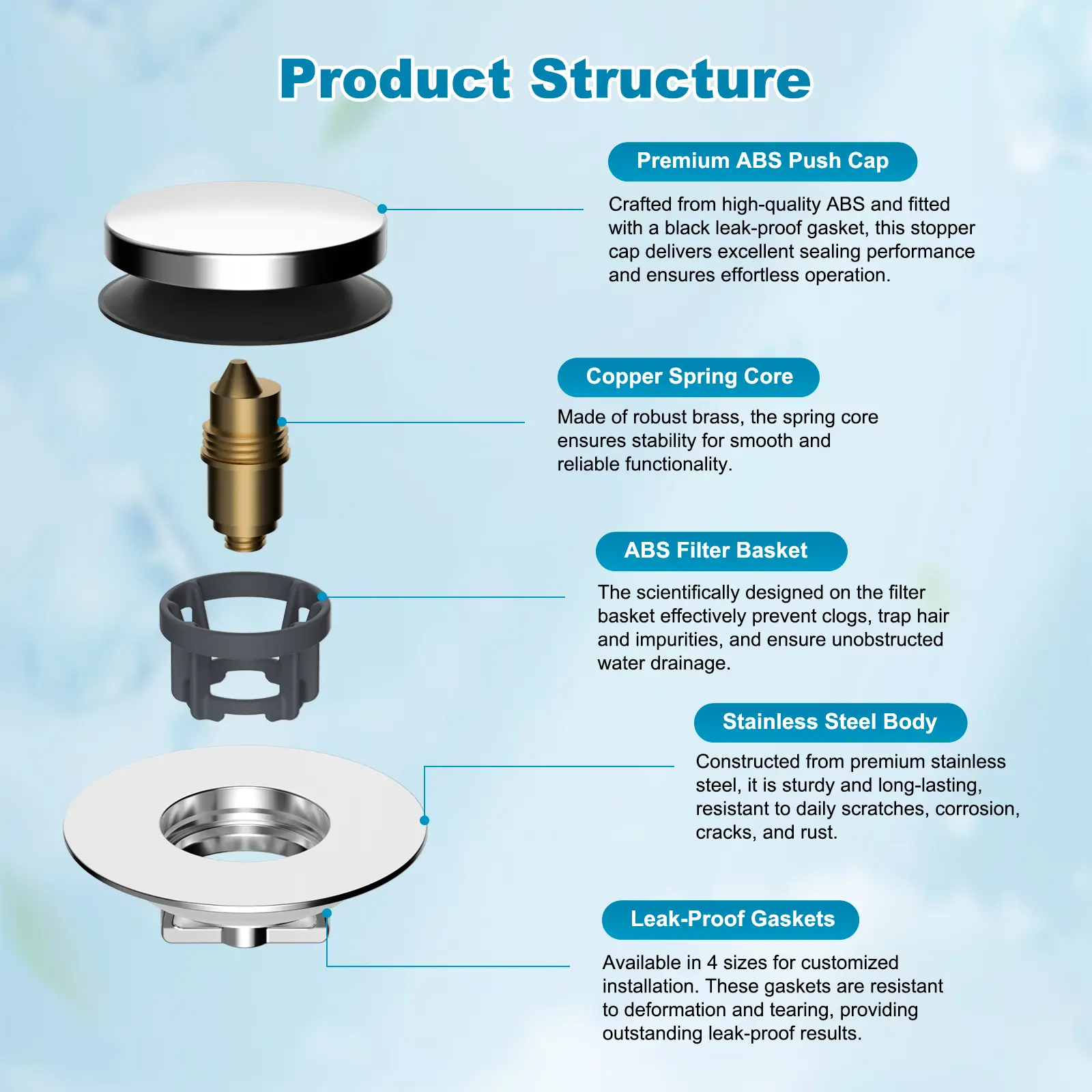 Product Structure

Premium ABS Push Cap

Crafted from high-quality ABS and fitted with a black leak-proof gasket, this stopper cap delivers excellent sealing performance and ensures effortless operation.

Copper Spring Core

Made of robust brass, the spring core ensures stability for smooth and reliable functionality.

ABS Filter Basket

The scientifically designed on the filter basket effectively prevent clogs, trap hair and impurities, and ensure unobstructed water drainage.

Stainless Steel Body

Constructed from premium stainless steel, it is sturdy and long-lasting, resistant to daily scratches, corrosion, cracks, and rust.

Leak-Proof Gaskets

Available in 4 sizes for customized installation. These gaskets are resistant to deformation and tearing, providing outstanding leak-proof results.