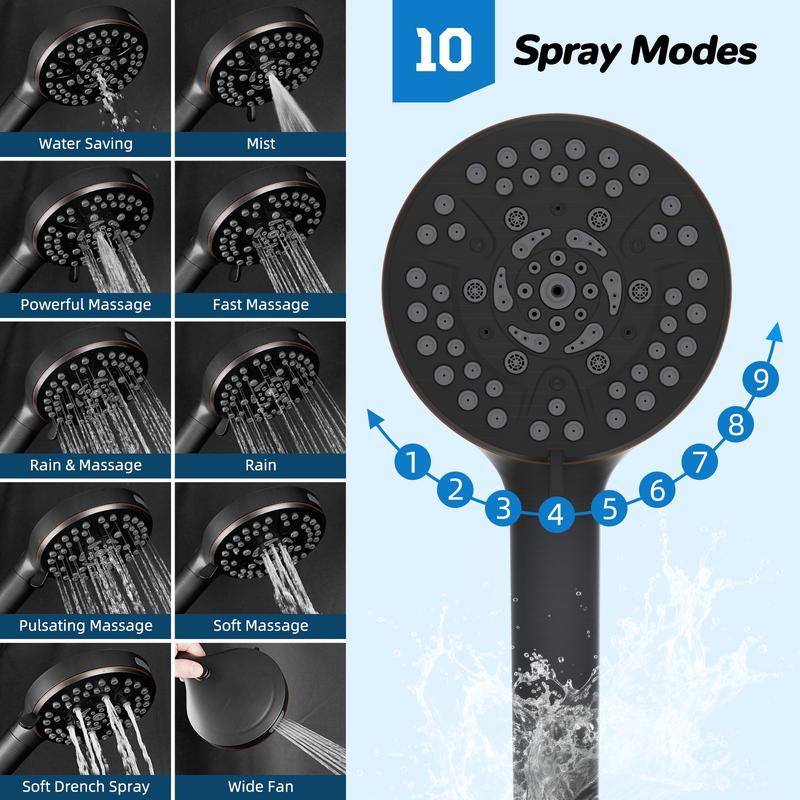 Water Saving

Mist

Powerful Massage

Fast Massage

Rain & Massage

Rain

Pulsating Massage

Soft Massage

Soft Drench Spray

Wide Fan

10 Spray Modes

1 2 3 4 5 6 7 8 9