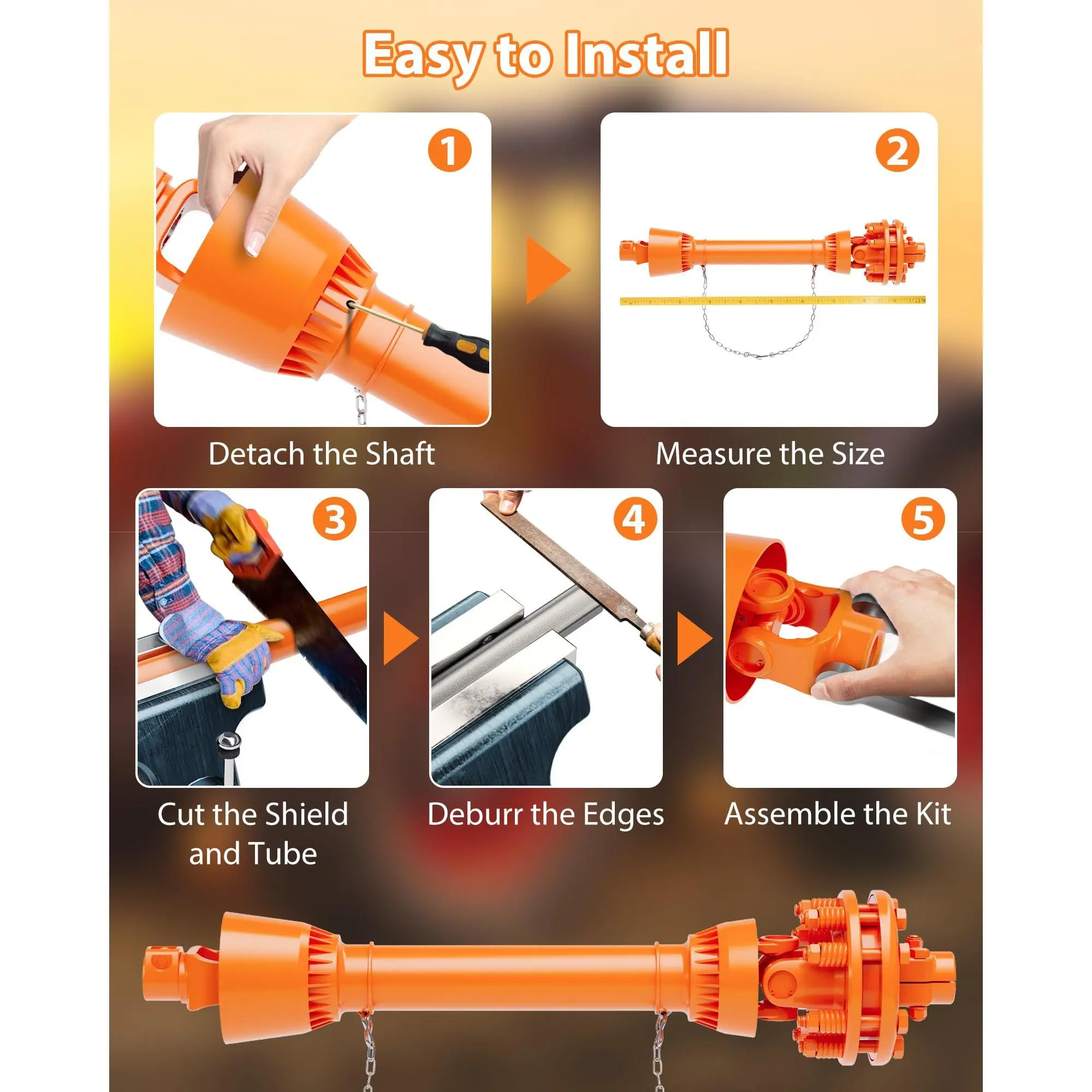 Easy to Install

1

Detach the Shaft

2

Measure the Size

3

Cut the Shield and Tube

4

Deburr the Edges

5

Assemble the Kit