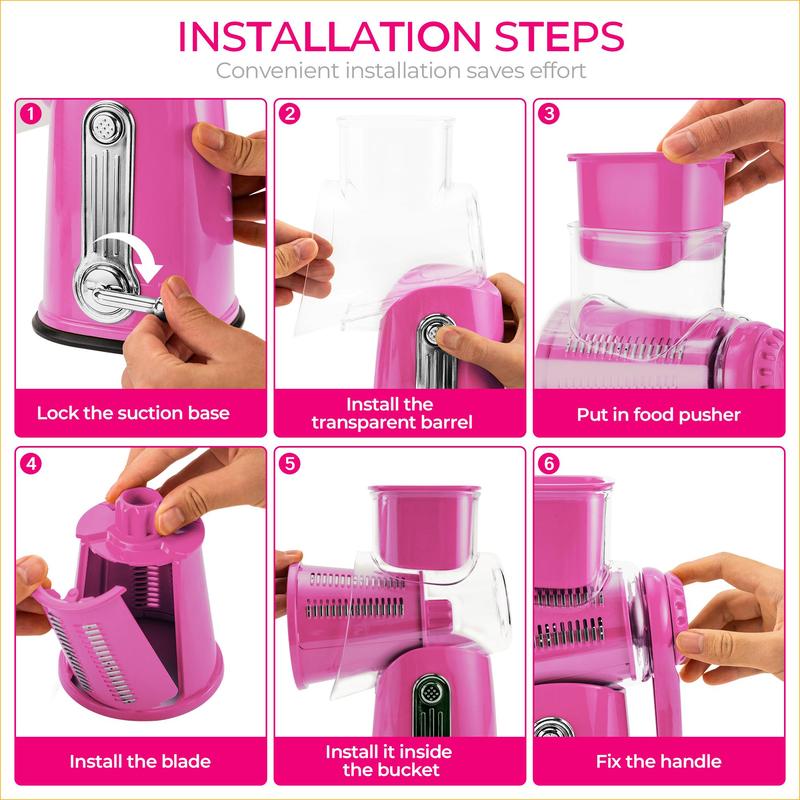 INSTALLATION STEPS
Convenient installation saves effort

1
Lock the suction base

2
Install the transparent barrel

3
Put in food pusher

4
Install the blade

5
Install it inside the bucket

6
Fix the handle