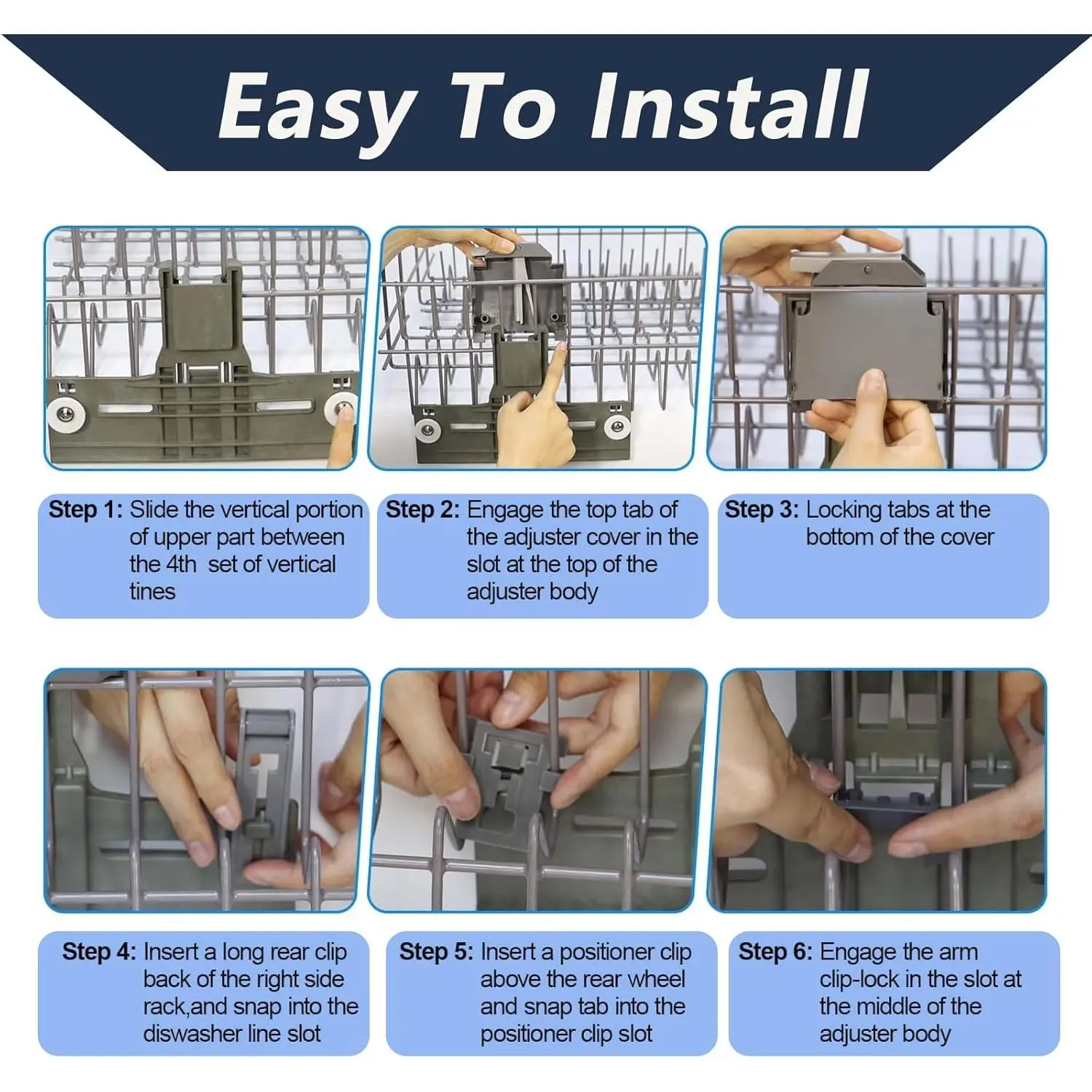 Easy To Install

Step 1: Slide the vertical portion of upper part between the 4th set of vertical tines

Step 2: Engage the top tab of the adjuster cover in the slot at the top of the adjuster body

Step 3: Locking tabs at the bottom of the cover

Step 4: Insert a long rear clip back of the right side rack,and snap into the diswasher line slot

Step 5: Insert a positioner clip above the rear wheel and snap tab into the positioner clip slot

Step 6: Engage the arm clip-lock in the slot at the middle of the adjuster body