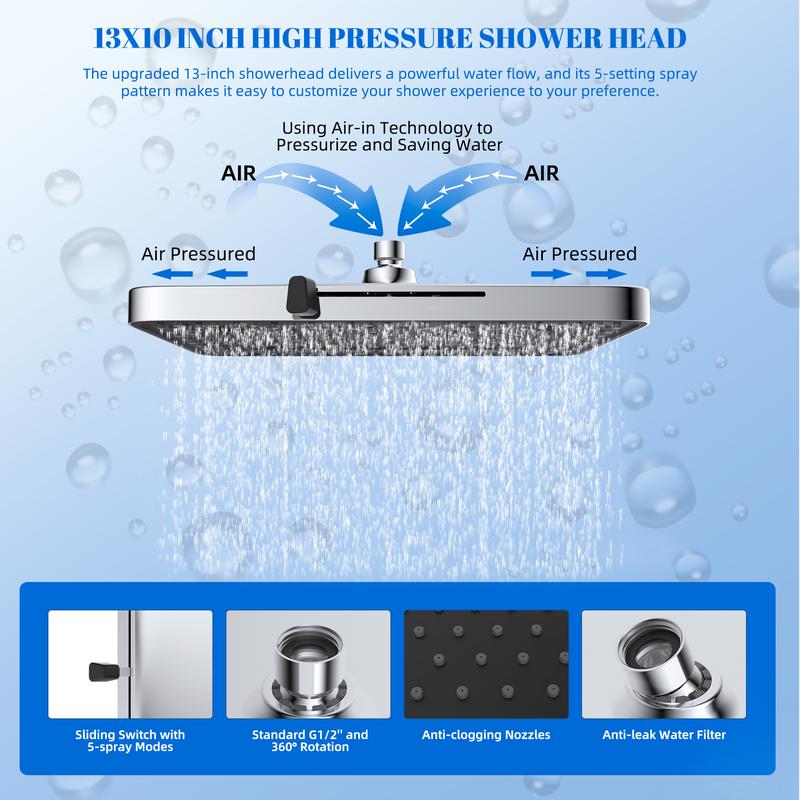 13X10 INCH HIGH PRESSURE SHOWER HEAD

The upgraded 13-inch showerhead delivers a powerful water flow, and its 5-setting spray pattern makes it easy to customize your shower experience to your preference.

Using Air-in Technology to Pressurize and Saving Water

AIR

AIR

Air Pressured

Air Pressured

Sliding Switch with 5-spray Modes

Standard G1/2" and 360° Rotation

Anti-clogging Nozzles

Anti-leak Water Filter