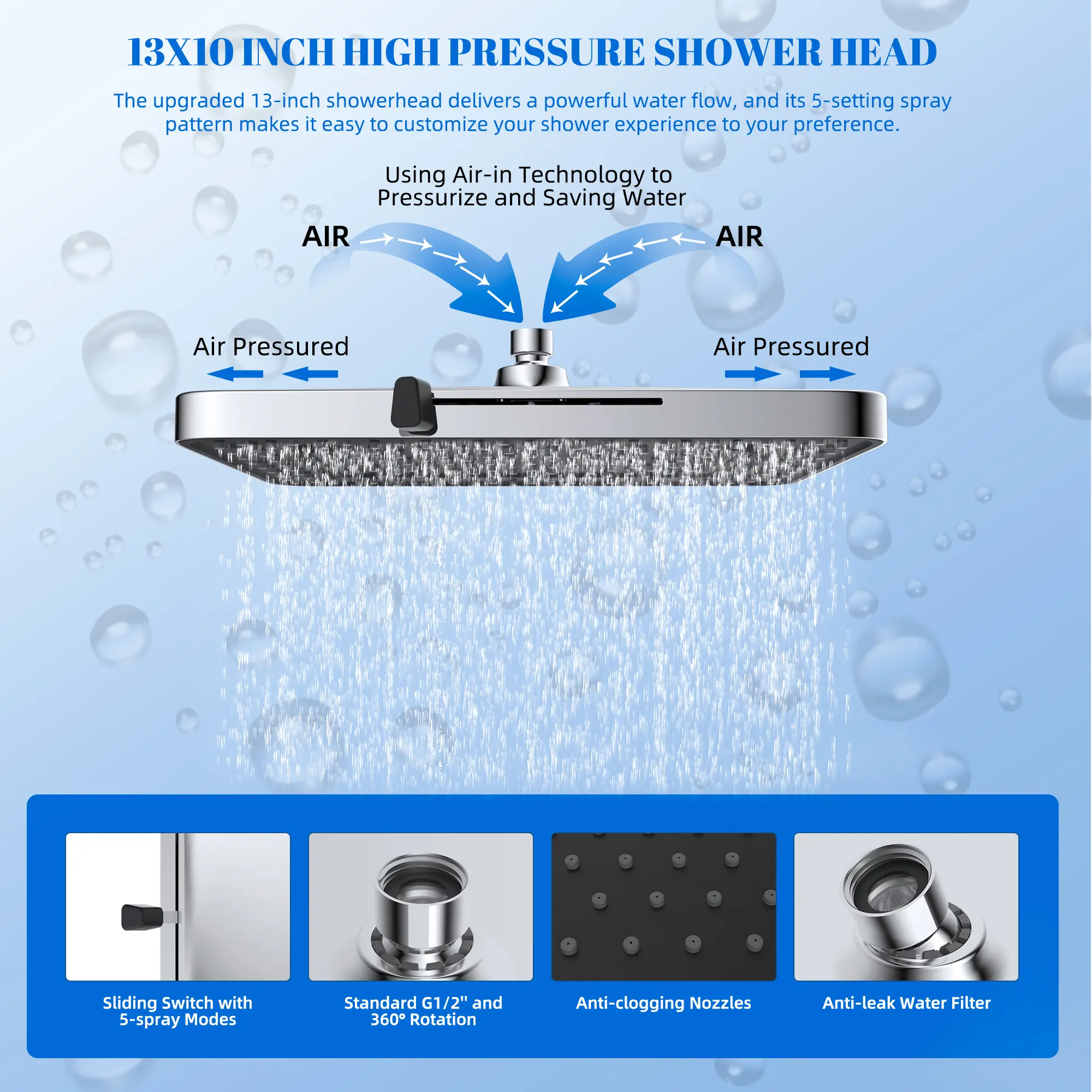 13X10 INCH HIGH PRESSURE SHOWER HEAD

The upgraded 13-inch showerhead delivers a powerful water flow, and its 5-setting spray pattern makes it easy to customize your shower experience to your preference.

Using Air-in Technology to Pressurize and Saving Water

AIR

AIR

Air Pressured

Air Pressured

Sliding Switch with 5-spray Modes

Standard G1/2" and 360° Rotation

Anti-clogging Nozzles

Anti-leak Water Filter