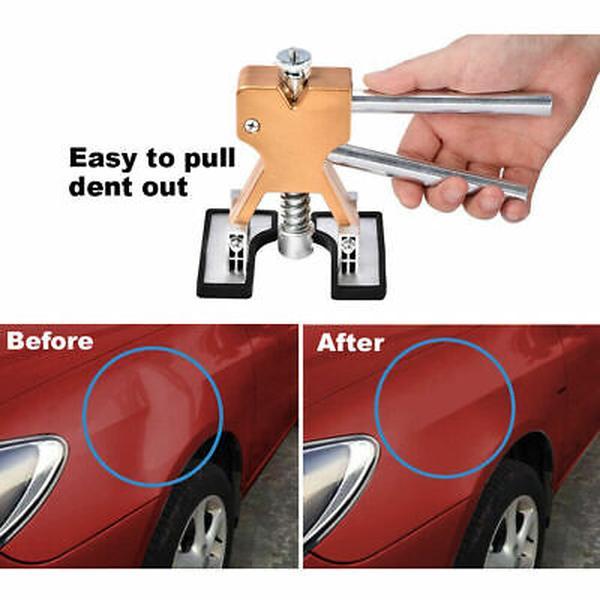 Easy to pull dent out

Before

After