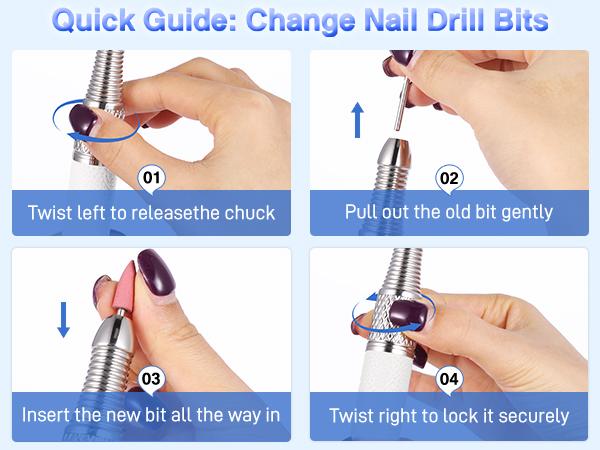 Quick Guide: Change Nail Drill Bits

01
Twist left to releasethe chuck

02
Pull out the old bit gently

03
Insert the new bit all the way in

04
Twist right to lock it securely