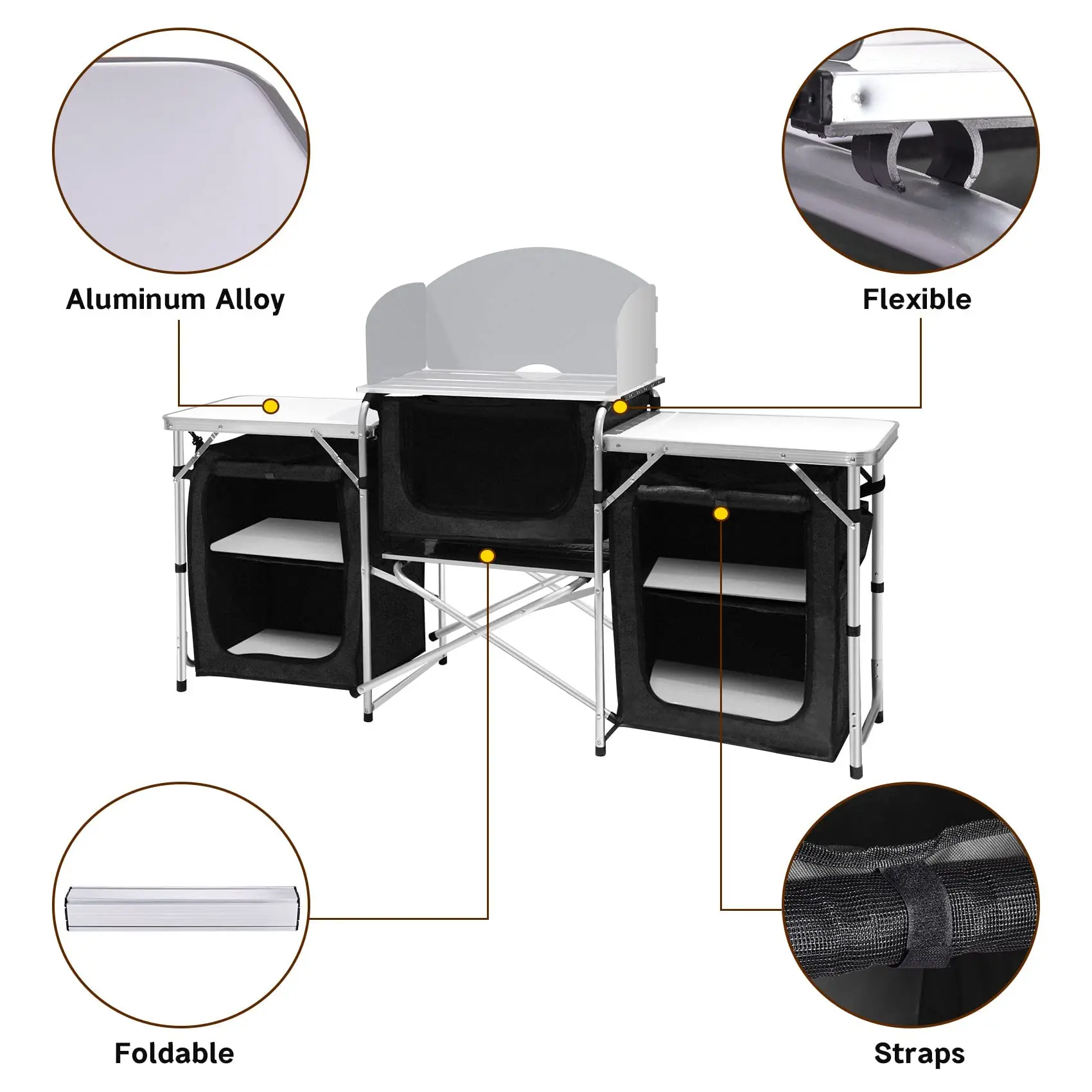 Aluminum Alloy

Flexible

Foldable

Straps