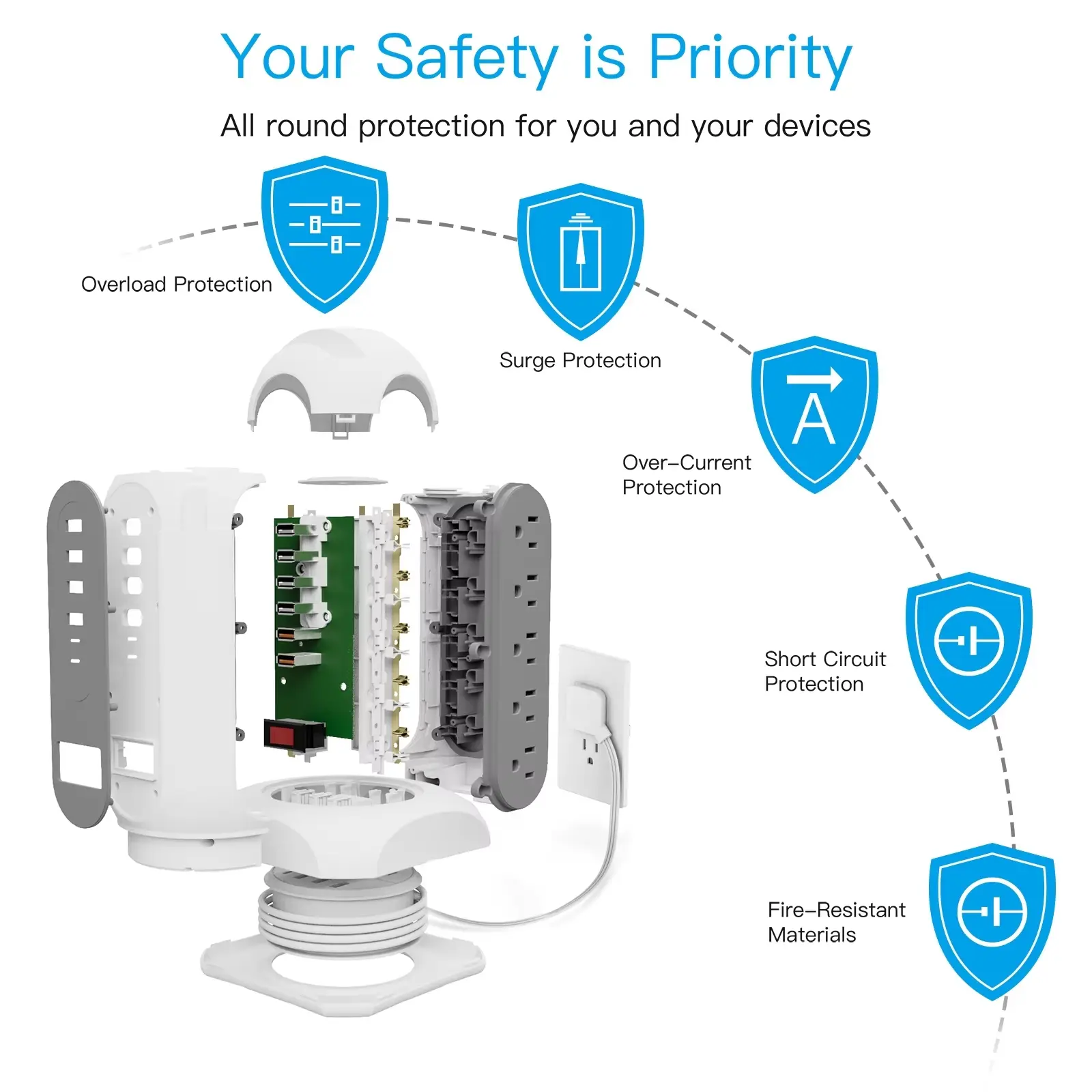 Your Safety is Priority

All round protection for you and your devices

Overload Protection

Surge Protection

A

Over–Current Protection

Short Circuit Protection

Fire–Resistant Materials