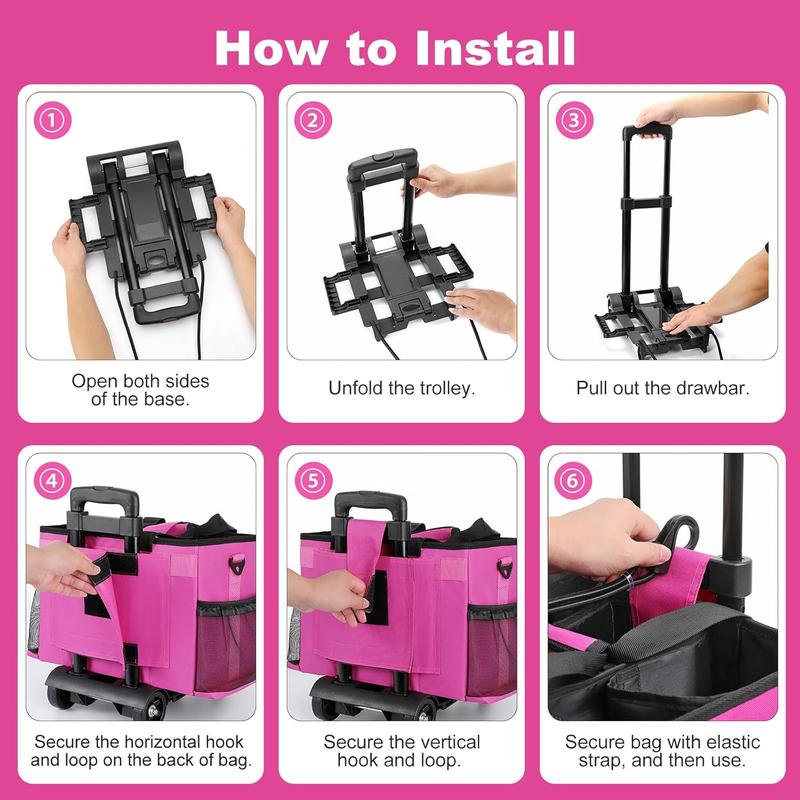 How to Install

1
Open both sides of the base.

2
Unfold the trolley.

3
Pull out the drawbar.

4
Secure the horizontal hook and loop on the back of bag.

5
Secure the vertical hook and loop.

6
Secure bag with elastic strap, and then use.