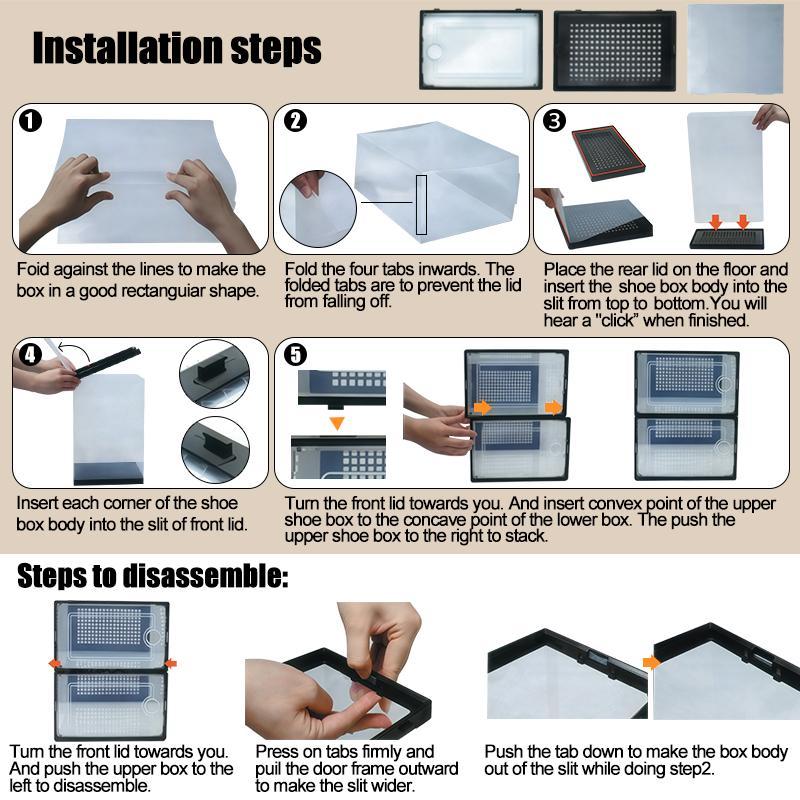 Installation steps

1
Foid against the lines to make the box in a good rectanguiar shape.

2
Fold the four tabs inwards. The folded tabs are to prevent the lid from falling off.

3
Place the rear lid on the floor and insert the shoe box body into the slit from top to bottom.You will hear a "click" when finished.

4
Insert each corner of the shoe box body into the slit of front lid.

5
Turn the front lid towards you. And insert convex point of the upper shoe box to the concave point of the lower box. The push the upper shoe box to the right to stack.

Steps to disassemble:

Turn the front lid towards you. And push the upper box to the left to disassemble.

Press on tabs firmly and puil the door frame outward to make the slit wider.

Push the tab down to make the box body out of the slit while doing step2.