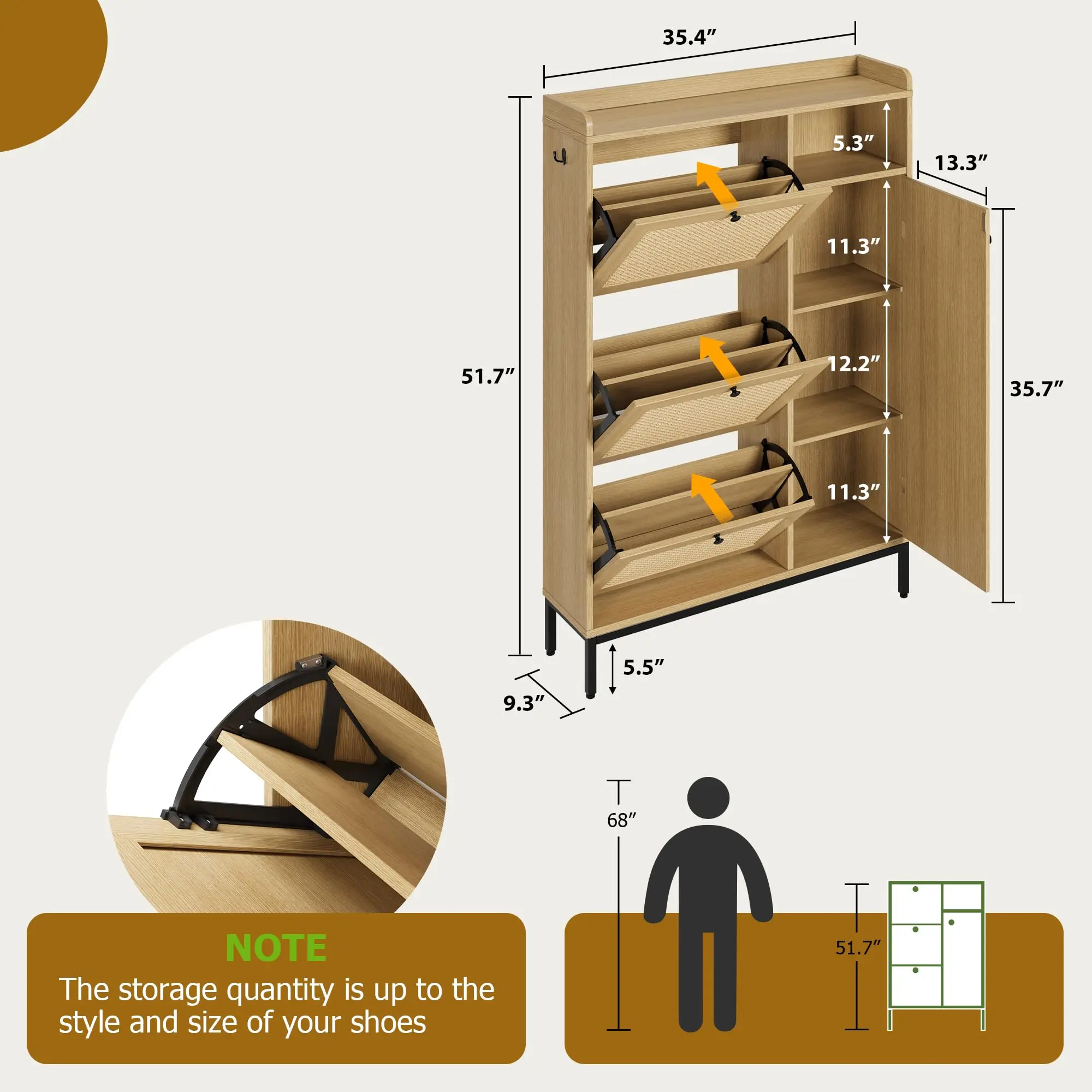 35.4″

5.3″

13.3″

11.3″

51.7″

12.2″

35.7″

11.3″

5.5″

9.3″

68″

51.7″

NOTE

The storage quantity is up to the style and size of your shoes