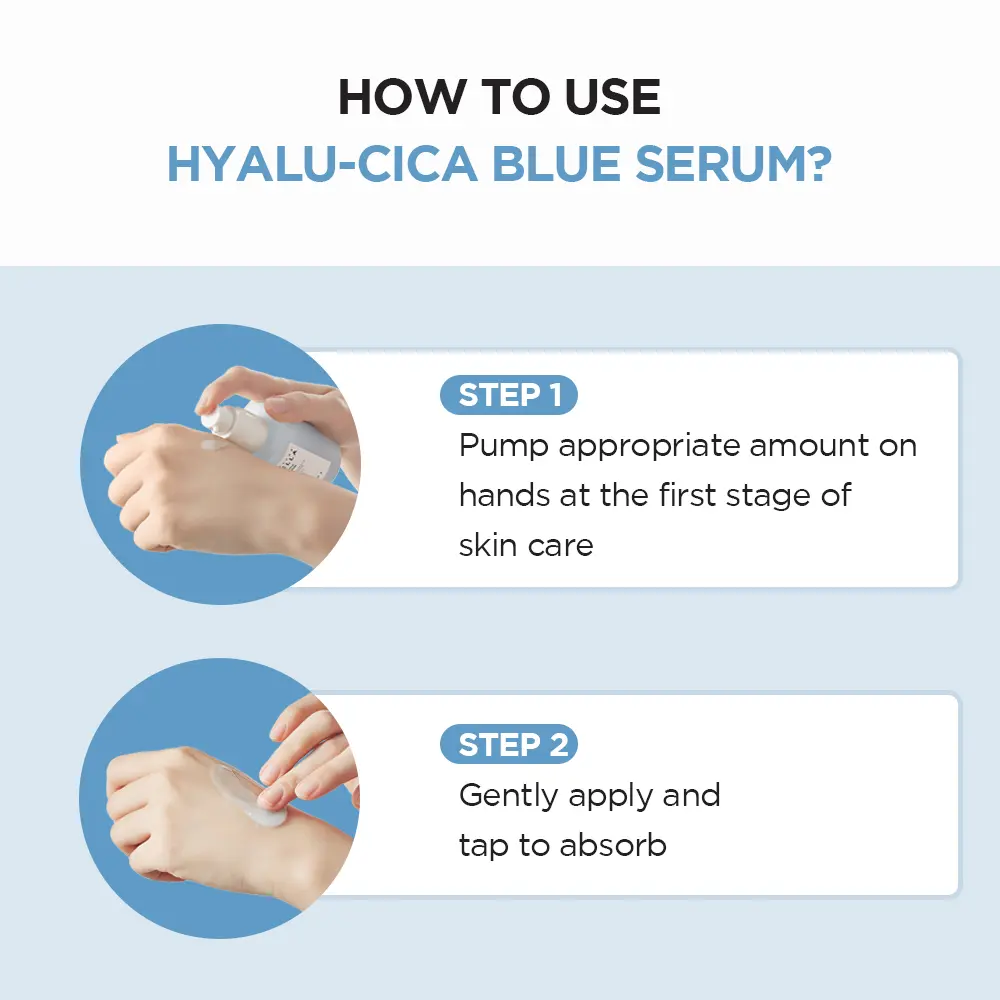 HOW TO USE
HYALU-CICA BLUE SERUM?

STEP 1
Pump appropriate amount on hands at the first stage of skin care

STEP 2
Gently apply and tap to absorb