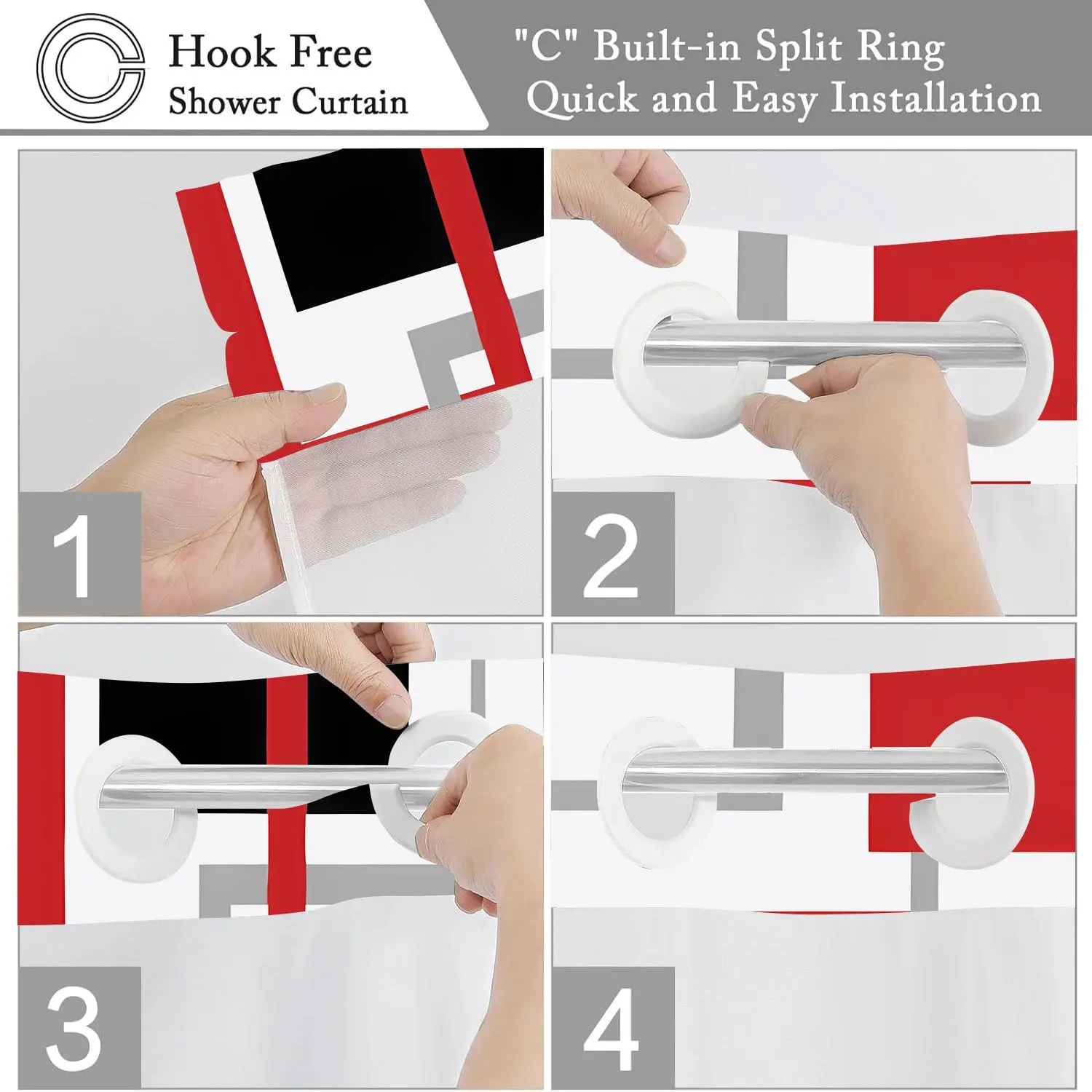 Hook Free
Shower Curtain

"C" Built-in Split Ring
Quick and Easy Installation

1

2

3

4