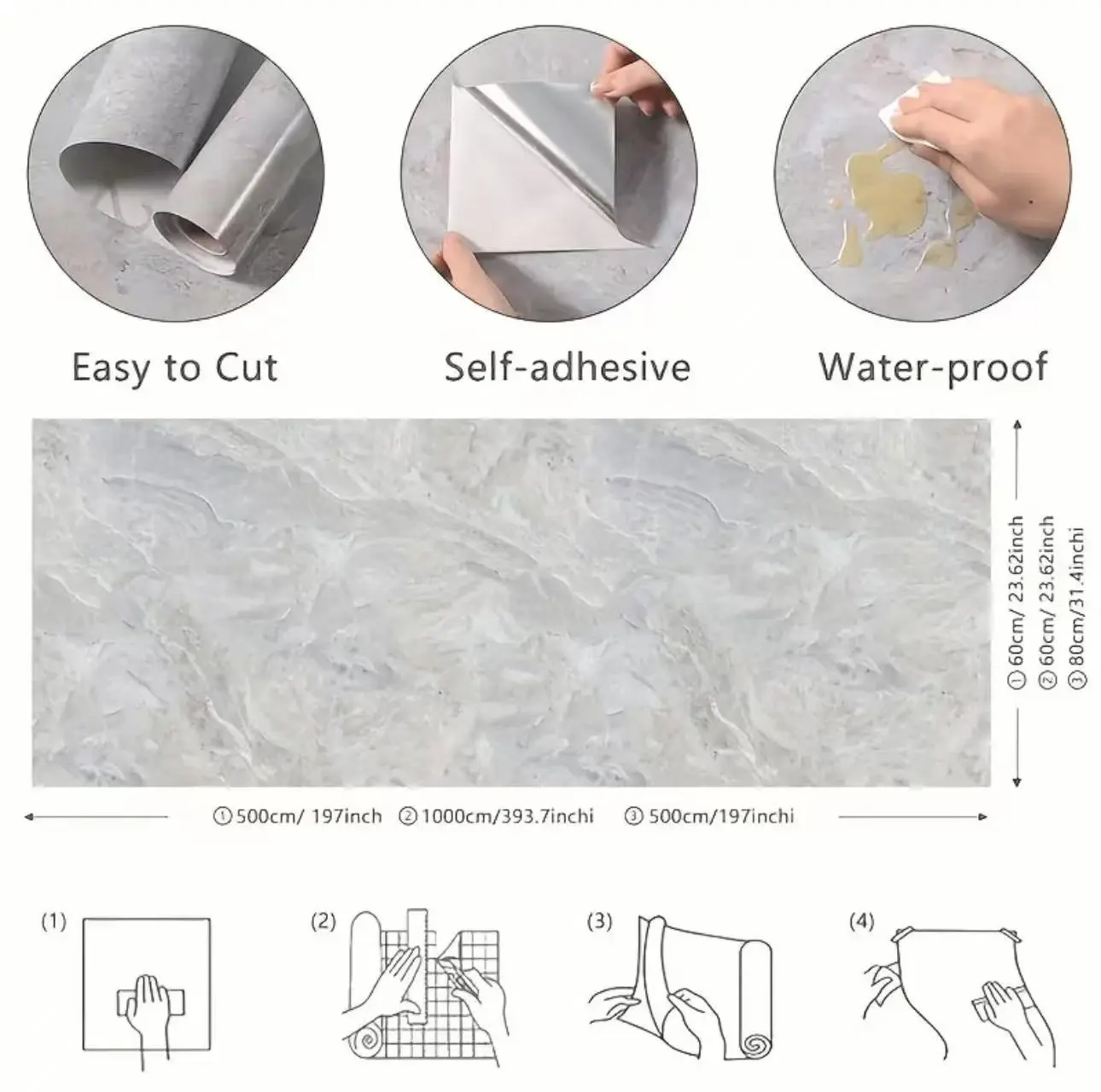 Easy to Cut

Self-adhesive

Water-proof

① 60cm/ 23.62inch
② 60cm/ 23.62inch
③ 80cm/31.4inchi

① 500cm/ 197inch ② 1000cm/393.7inchi ③ 500cm/197inchi

(1)

(2)

(3)

(4)