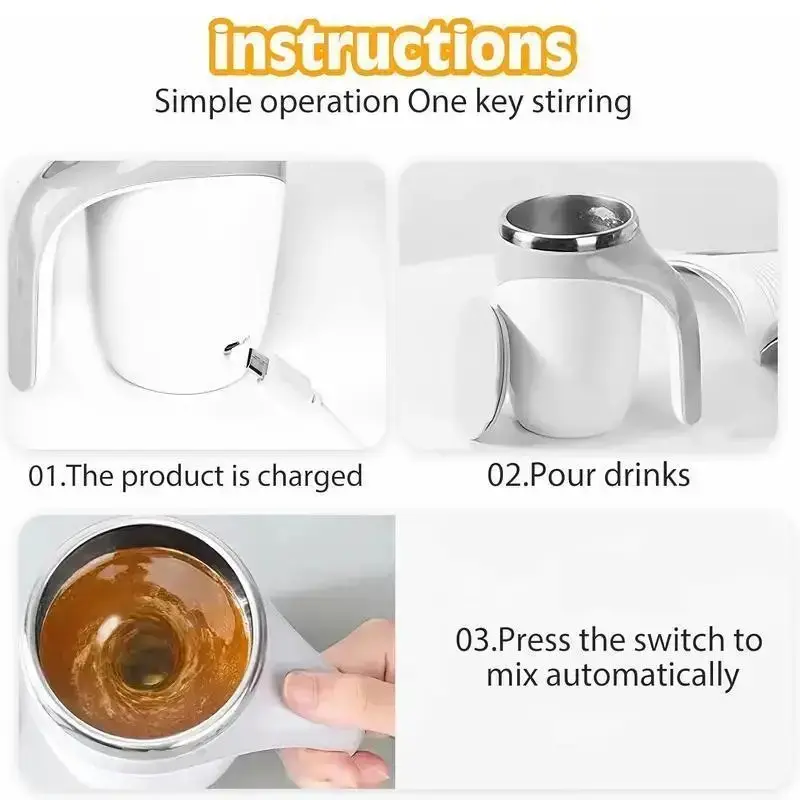 instructions
Simple operation One key stirring

01.The product is charged

02.Pour drinks

03.Press the switch to mix automatically