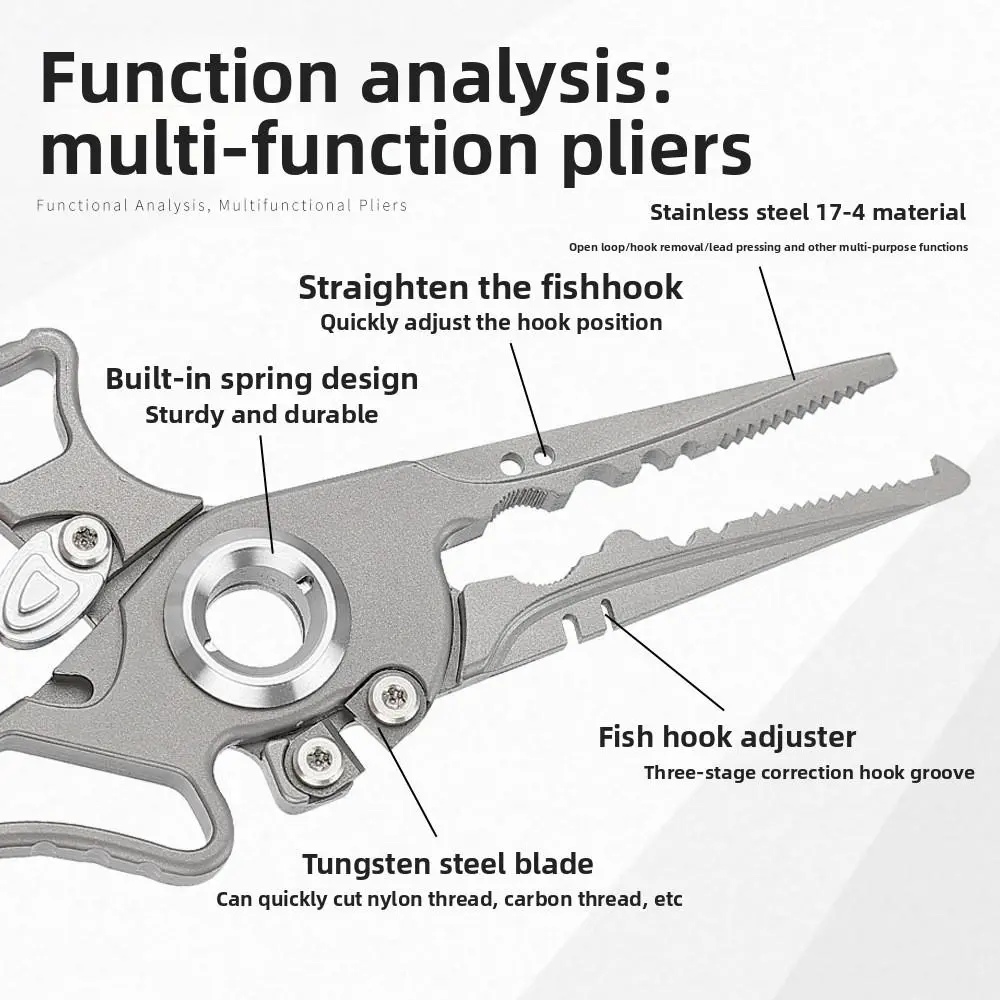 Function analysis: multi-function pliers

Functional Analysis, Multifunctional Pliers

Stainless steel 17-4 material
Open loop/hook removal/lead pressing and other multi-purpose functions

Straighten the fishhook
Quickly adjust the hook position

Built-in spring design
Sturdy and durable

Fish hook adjuster
Three-stage correction hook groove

Tungsten steel blade
Can quickly cut nylon thread, carbon thread, etc