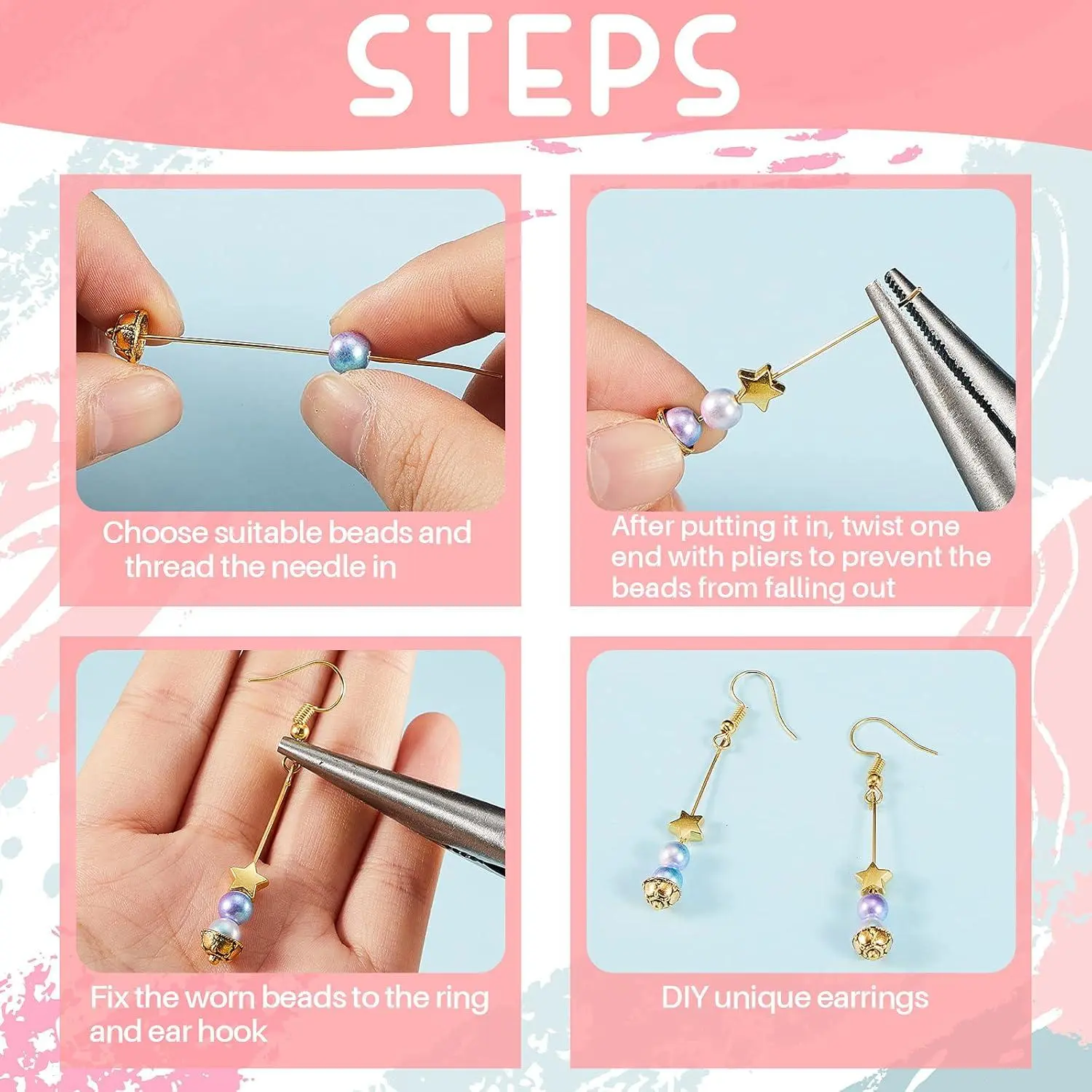 STEPS

Choose suitable beads and thread the needle in

After putting it in, twist one end with pliers to prevent the beads from falling out

Fix the worn beads to the ring and ear hook

DIY unique earrings