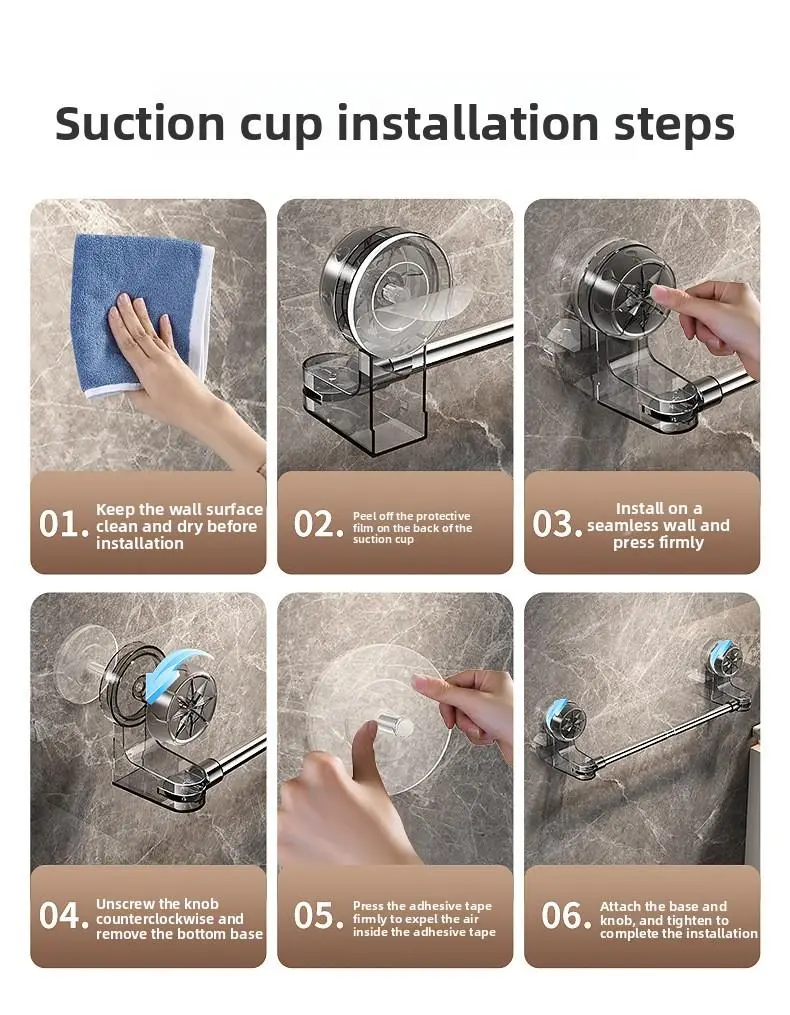 Suction cup installation steps

01. Keep the wall surface clean and dry before installation

02. Peel off the protective film on the back of the suction cup

03. Install on a seamless wall and press firmly

04. Unscrew the knob counterclockwise and remove the bottom base

05. Press the adhesive tape firmly to expel the air inside the adhesive tape

06. Attach the base and knob, and tighten to complete the installation