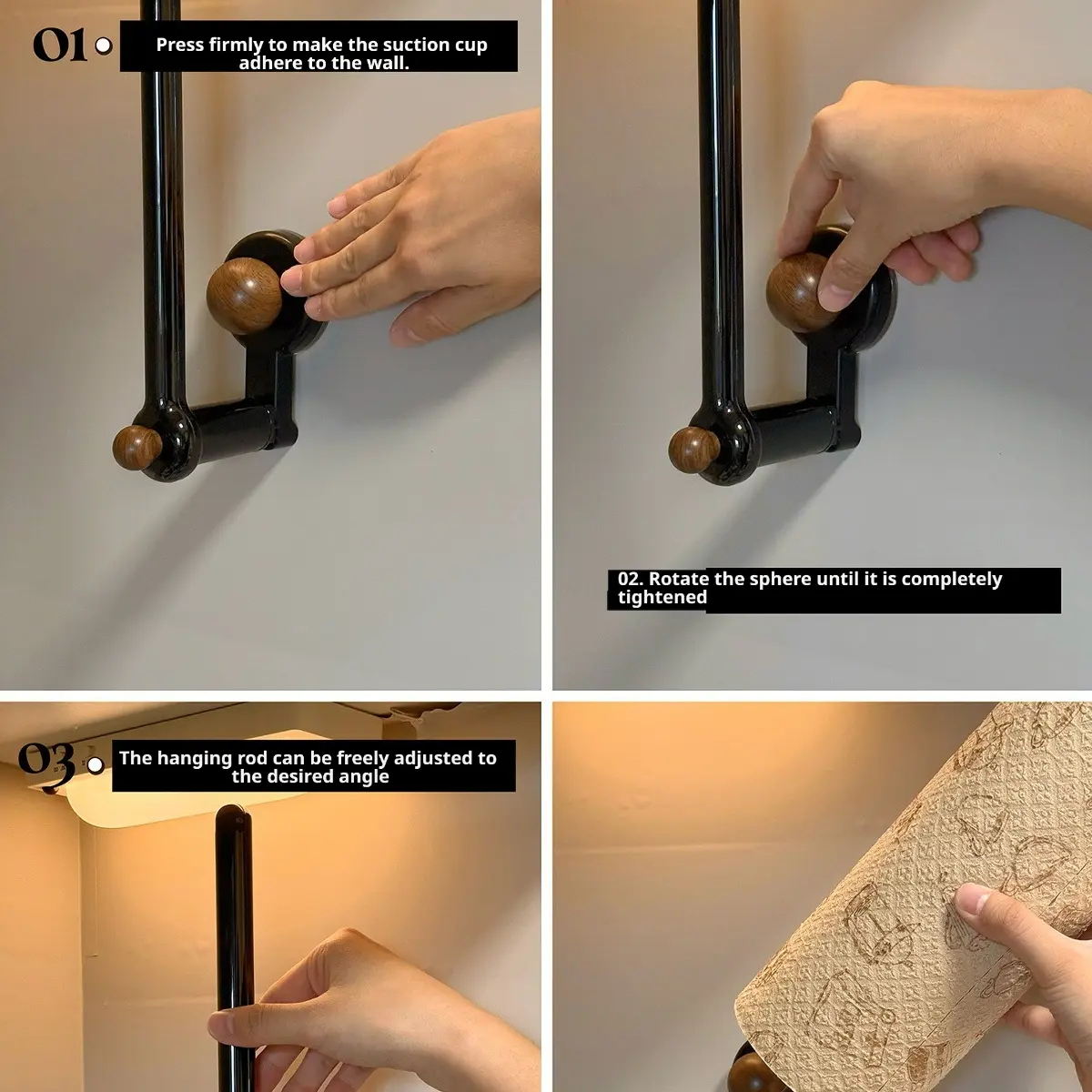 01 Press firmly to make the suction cup adhere to the wall.

02. Rotate the sphere until it is completely tightened

03 The hanging rod can be freely adjusted to the desired angle