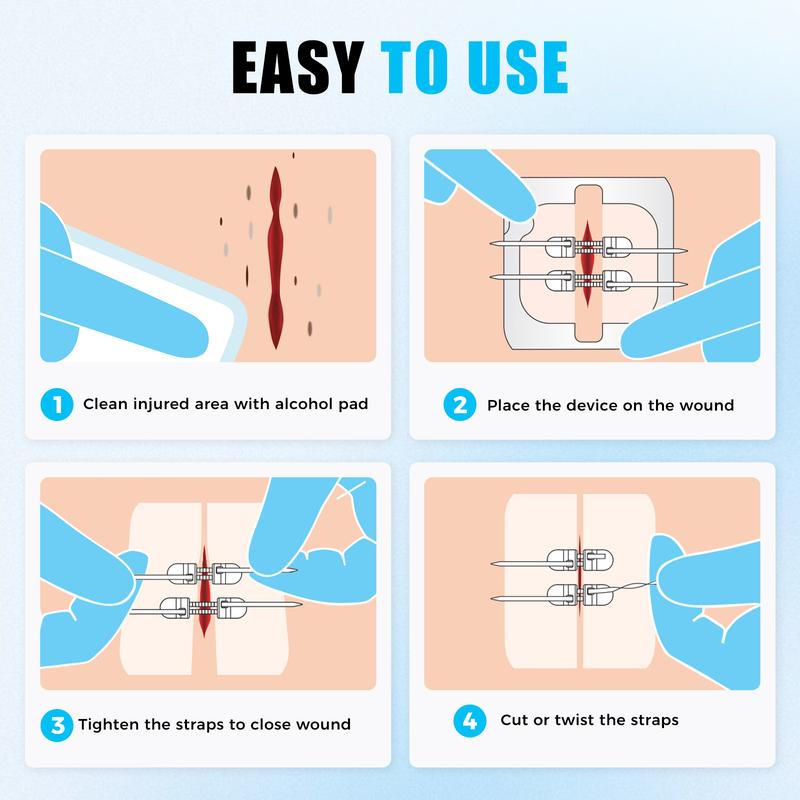 EASY TO USE

1 Clean injured area with alcohol pad

2 Place the device on the wound

3 Tighten the straps to close wound

4 Cut or twist the straps