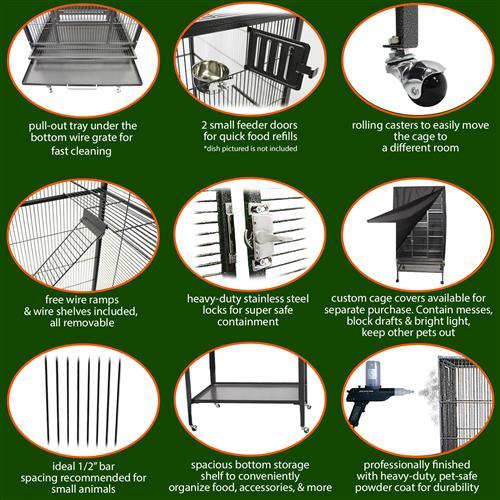 pull-out tray under the bottom wire grate for fast cleaning

2 small feeder doors for quick food refills
*dish pictured is not included

rolling casters to easily move the cage to a different room

free wire ramps & wire shelves included, all removable

heavy-duty stainless steel locks for super safe containment

custom cage covers available for separate purchase. Contain messes, block drafts & bright light, keep other pets out

ideal 1/2" bar spacing recommended for small animals

spacious bottom storage shelf to conveniently organize food, accessories, & more

professionally finished with heavy-duty, pet-safe powder coat for durability