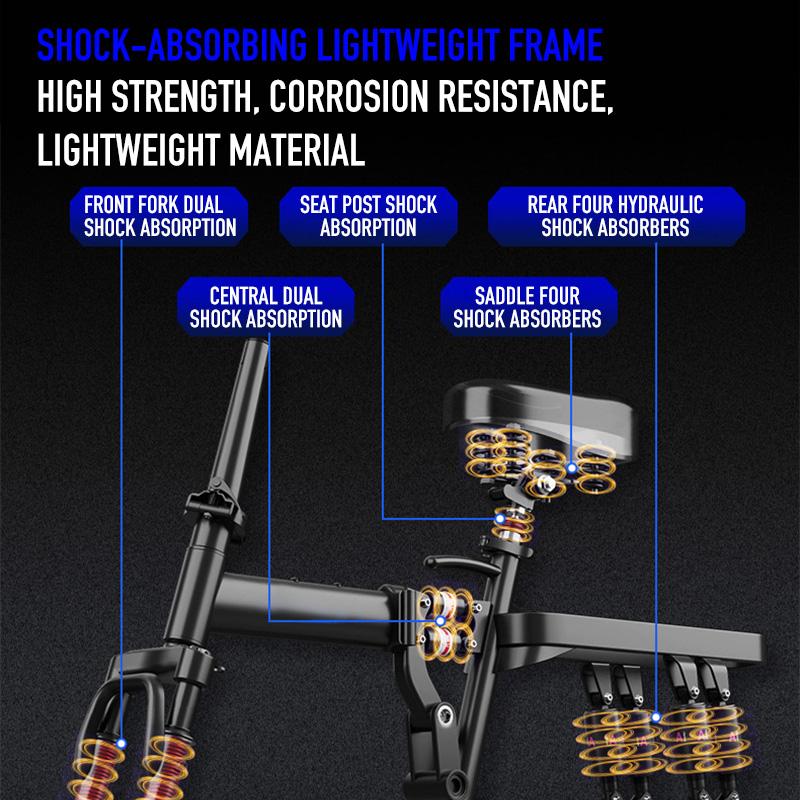 SHOCK-ABSORBING LIGHTWEIGHT FRAME
HIGH STRENGTH, CORROSION RESISTANCE, LIGHTWEIGHT MATERIAL

FRONT FORK DUAL SHOCK ABSORPTION

SEAT POST SHOCK ABSORPTION

REAR FOUR HYDRAULIC SHOCK ABSORBERS

CENTRAL DUAL SHOCK ABSORPTION

SADDLE FOUR SHOCK ABSORBERS