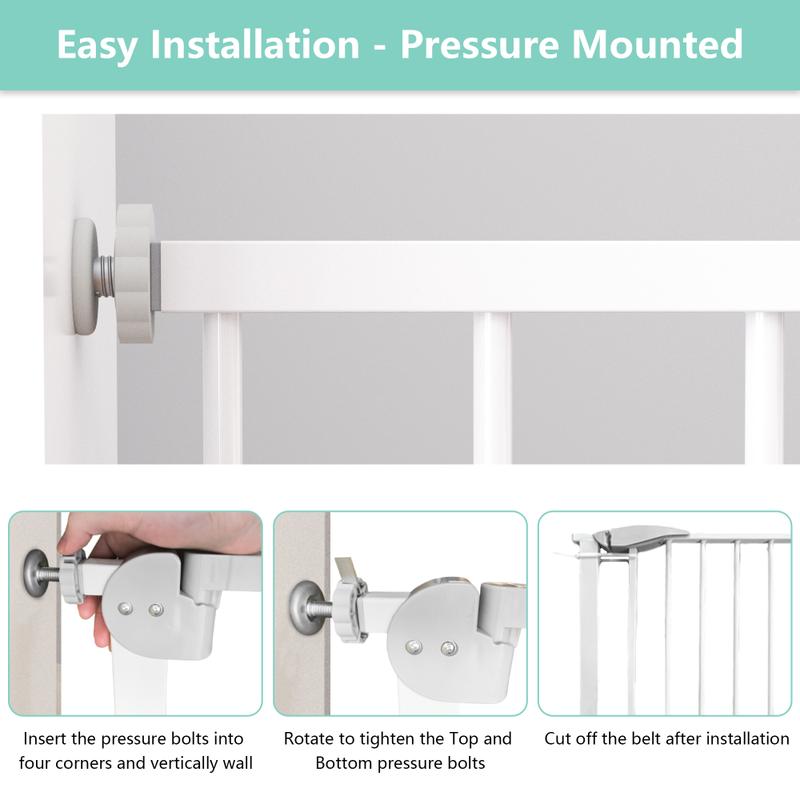 Easy Installation - Pressure Mounted

Insert the pressure bolts into four corners and vertically wall

Rotate to tighten the Top and Bottom pressure bolts

Cut off the belt after installation