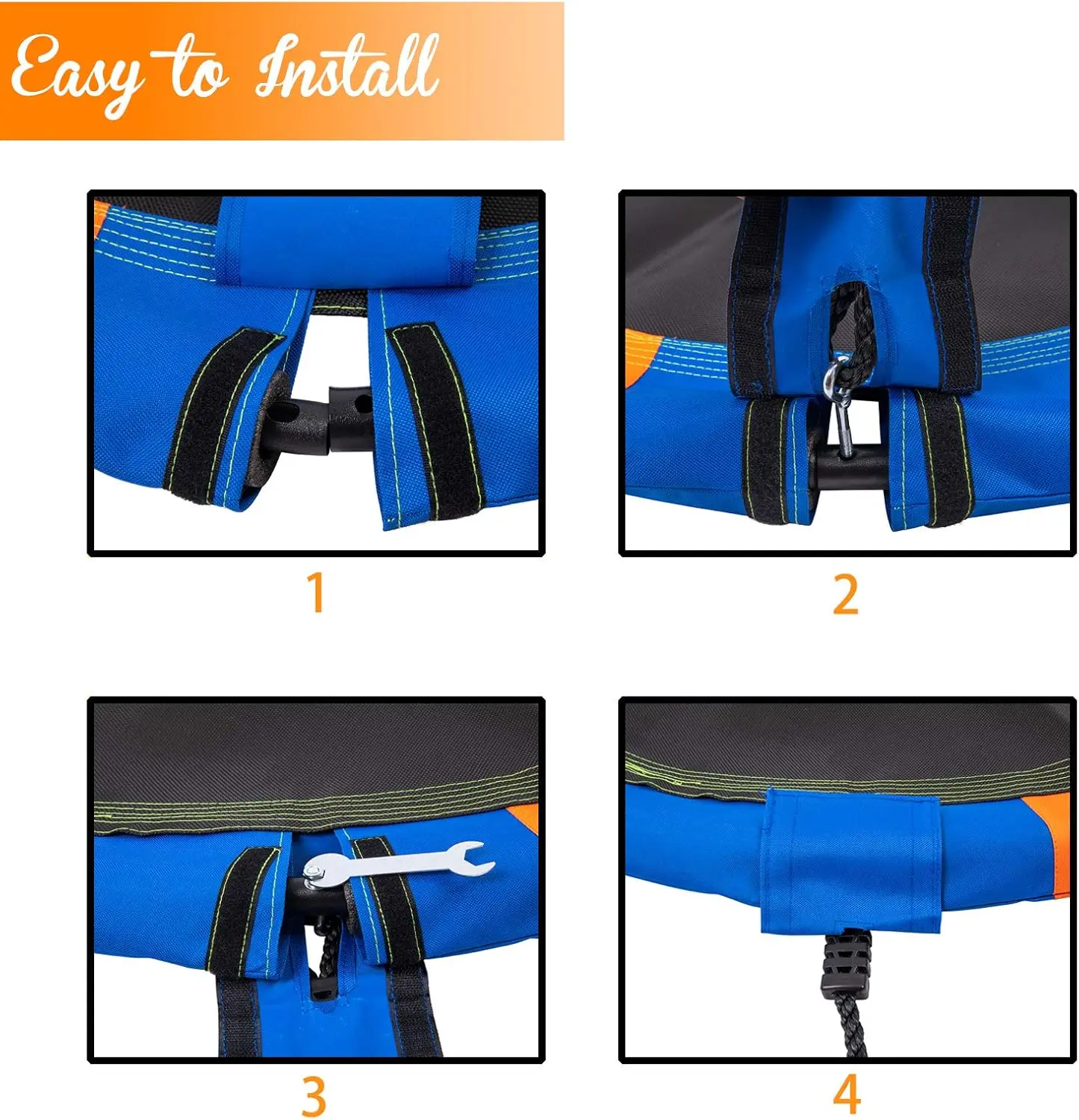 Easy to Install

1

2

3

4