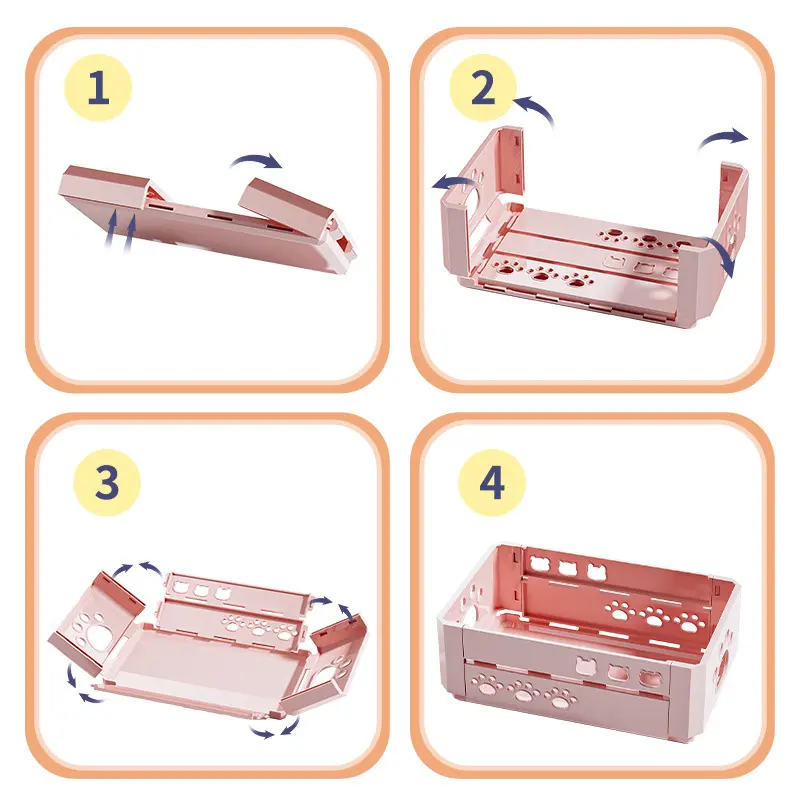 1

2

3

4