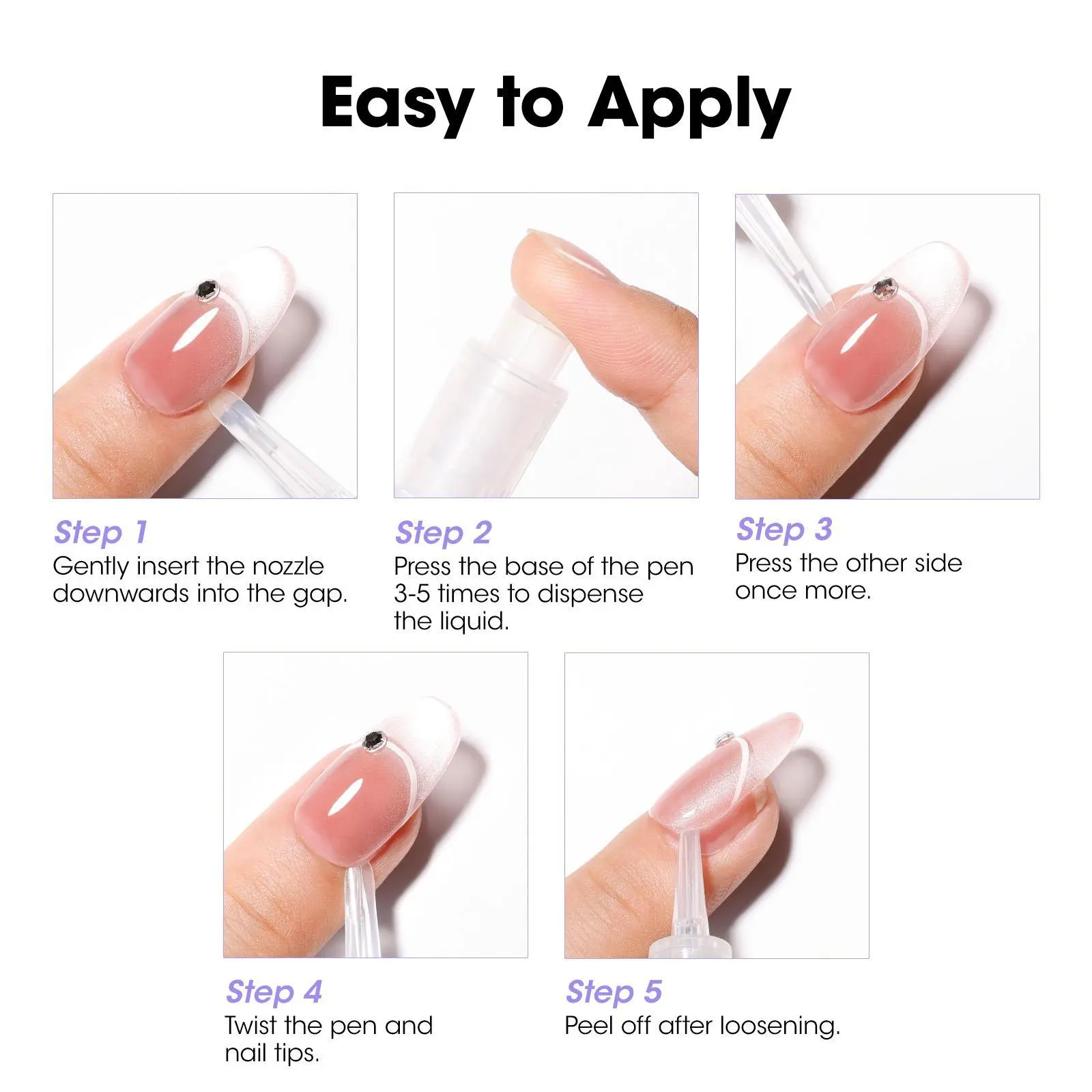 Easy to Apply

Step 1
Gently insert the nozzle downwards into the gap.

Step 2
Press the base of the pen 3-5 times to dispense the liquid.

Step 3
Press the other side once more.

Step 4
Twist the pen and nail tips.

Step 5
Peel off after loosening.