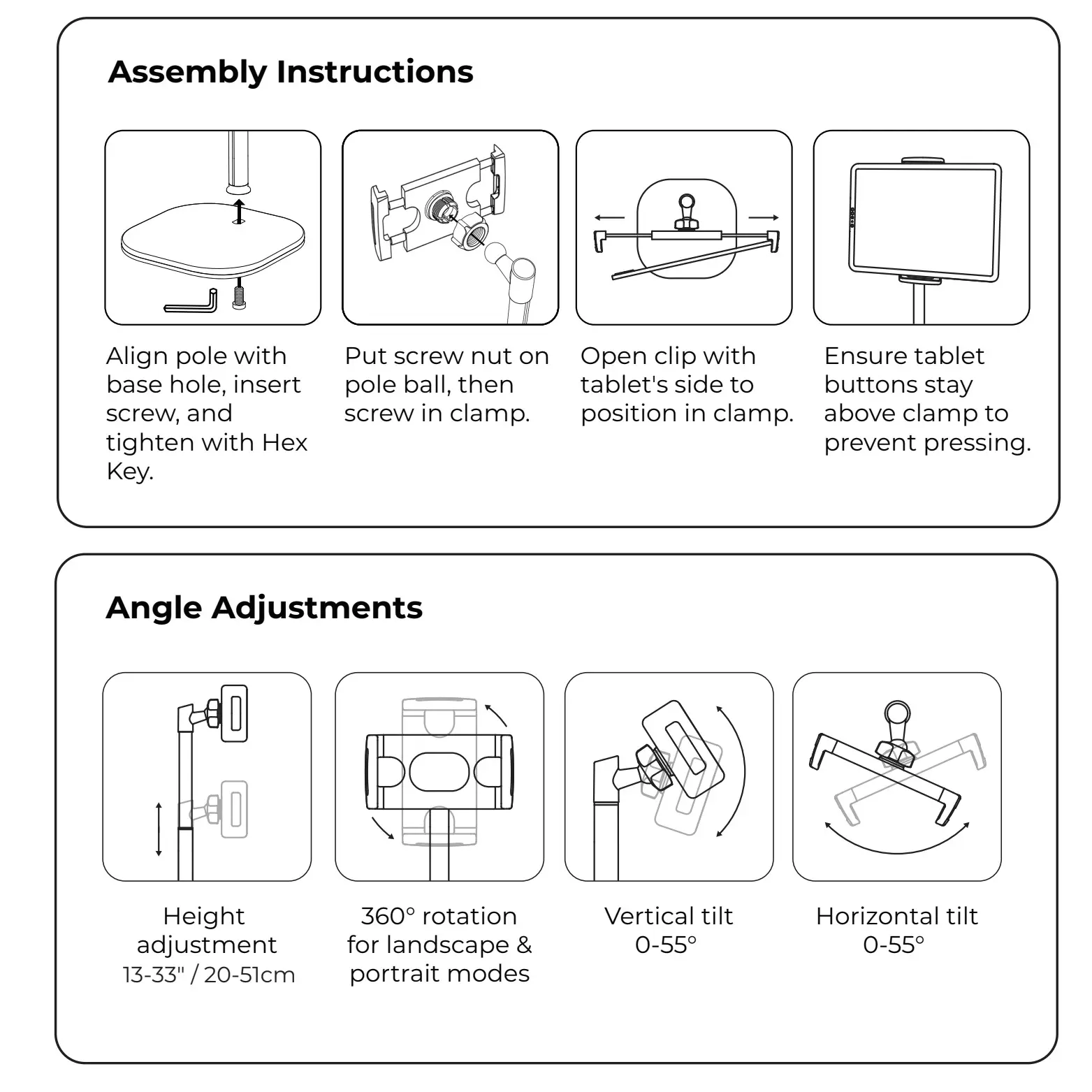 Assembly Instructions

Align pole with base hole, insert screw, and tighten with Hex Key.

Put screw nut on pole ball, then screw in clamp.

Open clip with tablet's side to position in clamp.

Ensure tablet buttons stay above clamp to prevent pressing.

Angle Adjustments

Height adjustment
13-33" / 20-51cm

360° rotation for landscape & portrait modes

Vertical tilt
0-55°

Horizontal tilt
0-55°