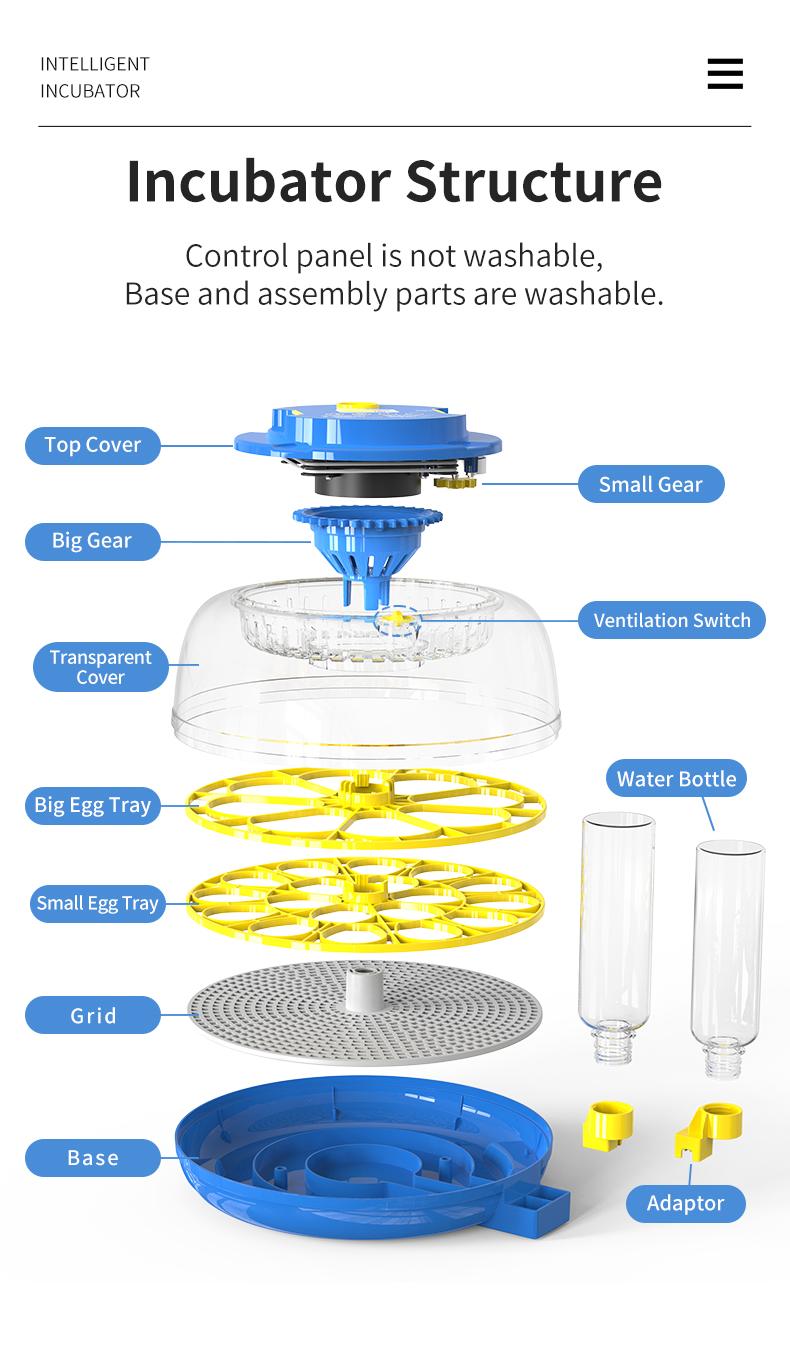 INTELLIGENT
INCUBATOR

Incubator Structure

Control panel is not washable,
Base and assembly parts are washable.

Top Cover

Small Gear

Big Gear

Ventilation Switch

Transparent Cover

Water Bottle

Big Egg Tray

Small Egg Tray

Grid

Base

Adaptor