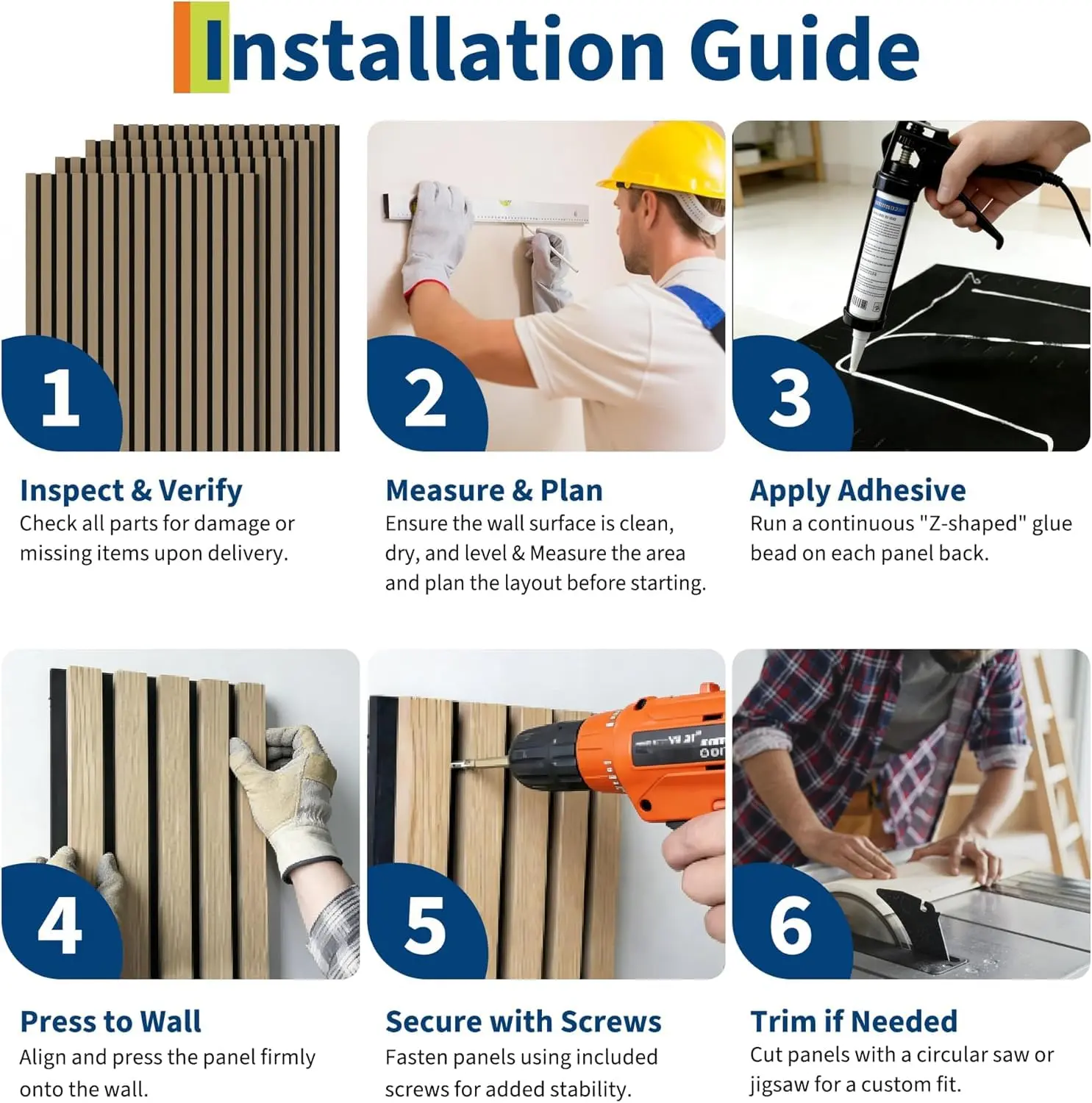 Installation Guide

1

Inspect & Verify
Check all parts for damage or missing items upon delivery.

2

Measure & Plan
Ensure the wall surface is clean, dry, and level & Measure the area and plan the layout before starting.

3

Apply Adhesive
Run a continuous "Z-shaped" glue bead on each panel back.

4

Press to Wall
Align and press the panel firmly onto the wall.

5

Secure with Screws
Fasten panels using included screws for added stability.

6

Trim if Needed
Cut panels with a circular saw or jigsaw for a custom fit.