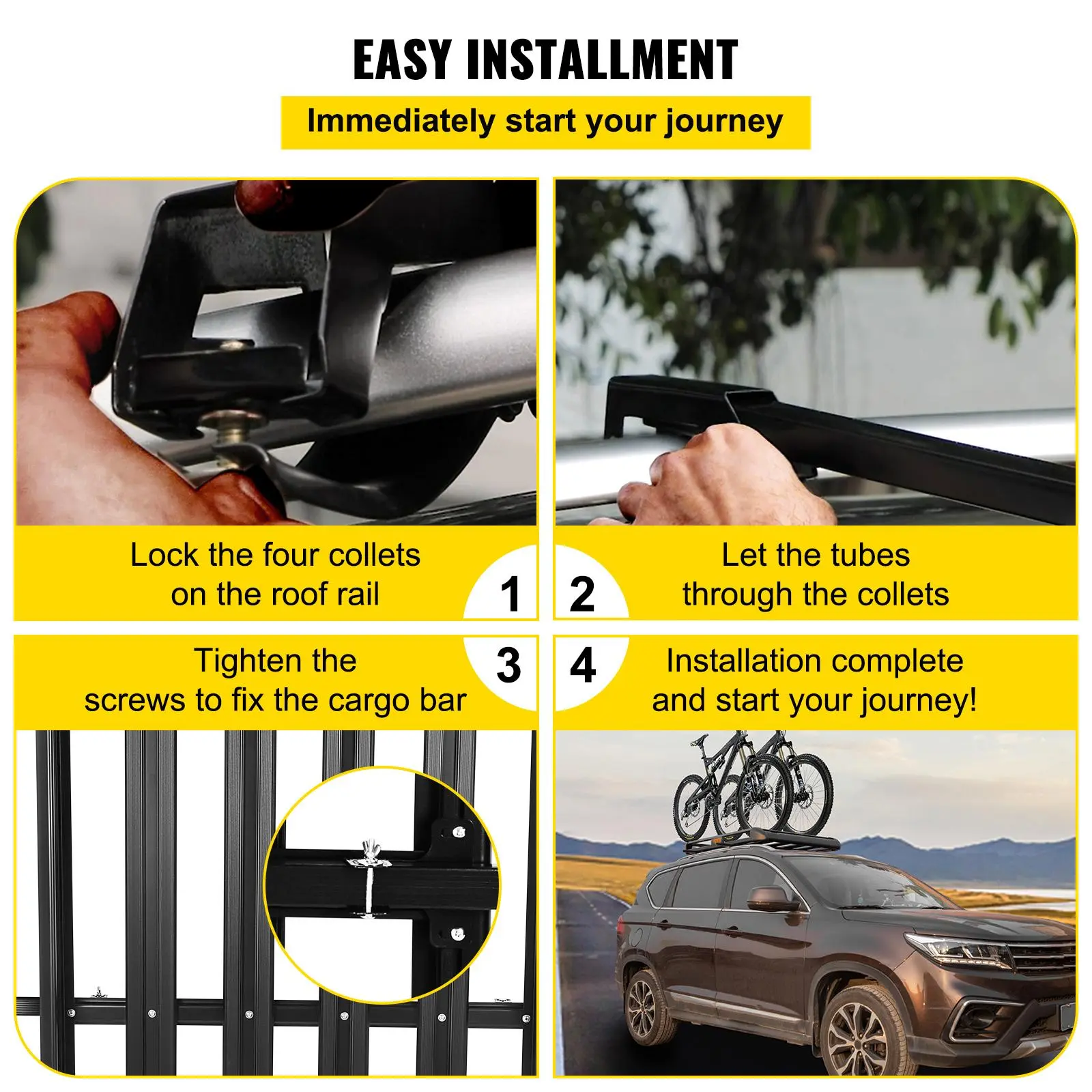 EASY INSTALLMENT

Immediately start your journey

Lock the four collets on the roof rail

1

2

Let the tubes through the collets

Tighten the screws to fix the cargo bar

3

4

Installation complete and start your journey!