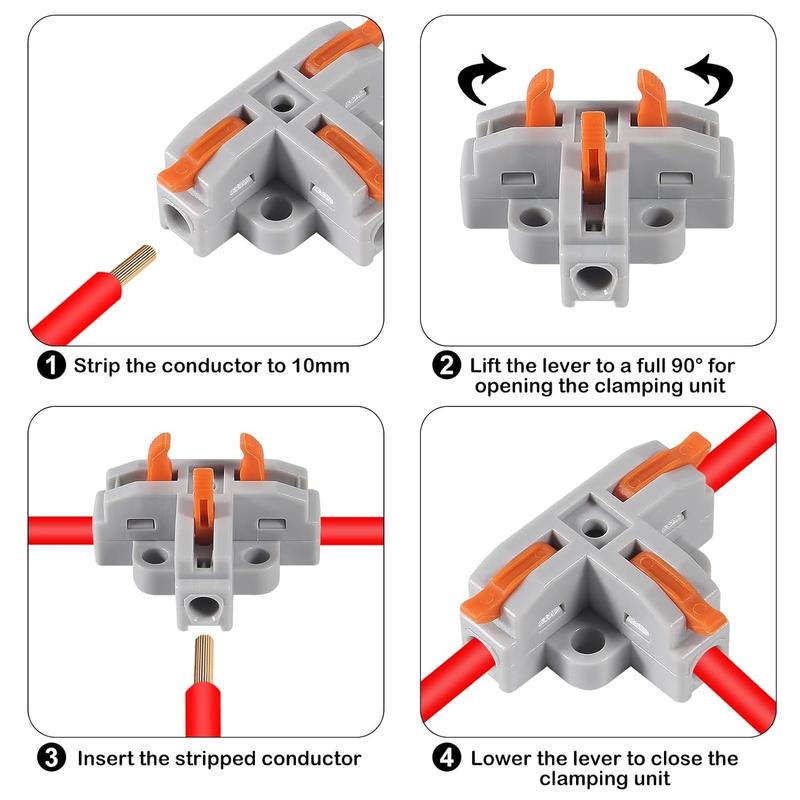 1 Strip the conductor to 10mm

2 Lift the lever to a full 90° for opening the clamping unit

3 Insert the stripped conductor

4 Lower the lever to close the clamping unit