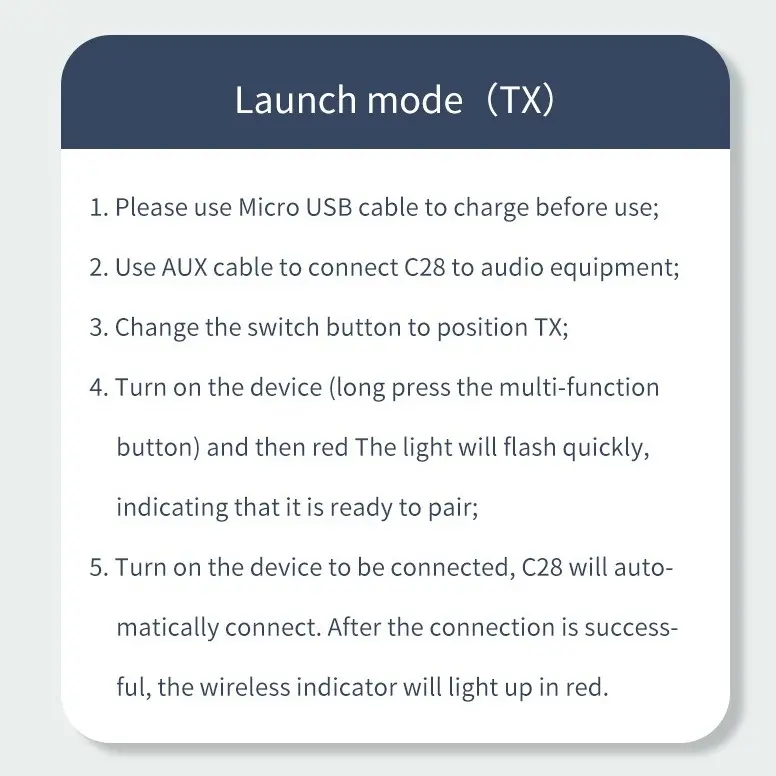 Launch mode（TX）

1. Please use Micro USB cable to charge before use;

2. Use AUX cable to connect C28 to audio equipment;

3. Change the switch button to position TX;

4. Turn on the device (long press the multi-function button) and then red The light will flash quickly, indicating that it is ready to pair;

5. Turn on the device to be connected, C28 will automatically connect. After the connection is successful, the wireless indicator will light up in red.