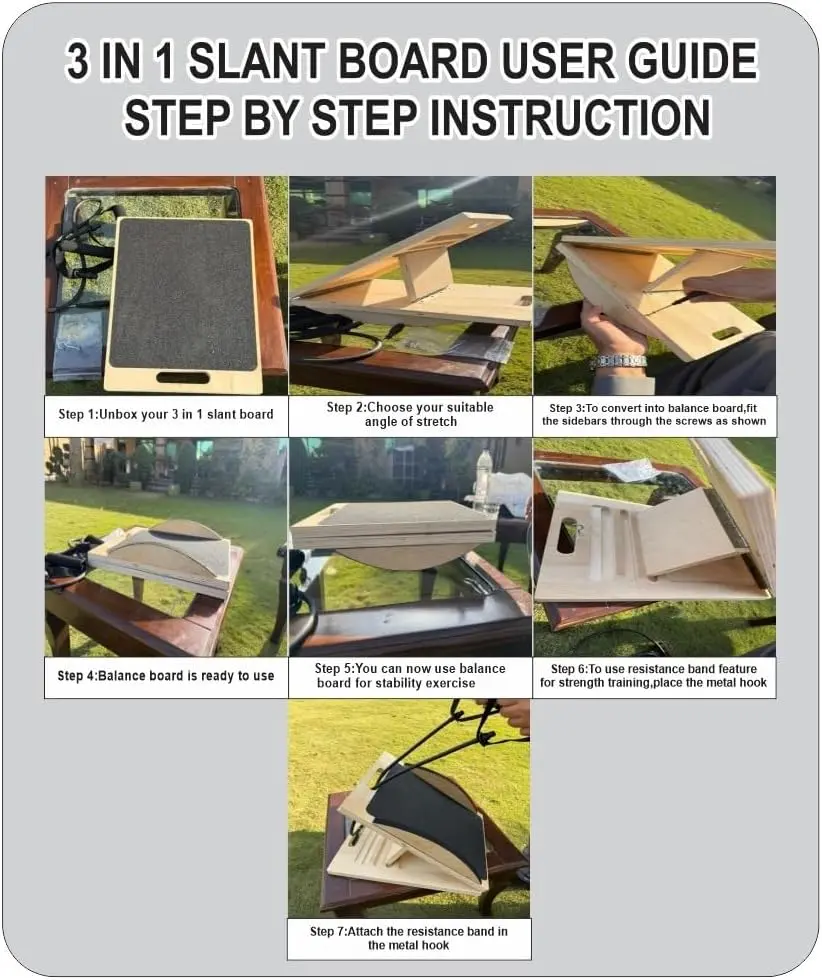 3 IN 1 SLANT BOARD USER GUIDE
STEP BY STEP INSTRUCTION

Step 1:Unbox your 3 in 1 slant board

Step 2:Choose your suitable angle of stretch

Step 3:To convert into balance board,fit the sidebars through the screws as shown

Step 4:Balance board is ready to use

Step 5:You can now use balance board for stability exercise

Step 6:To use resistance band feature for strength training,place the metal hook

Step 7:Attach the resistance band in the metal hook