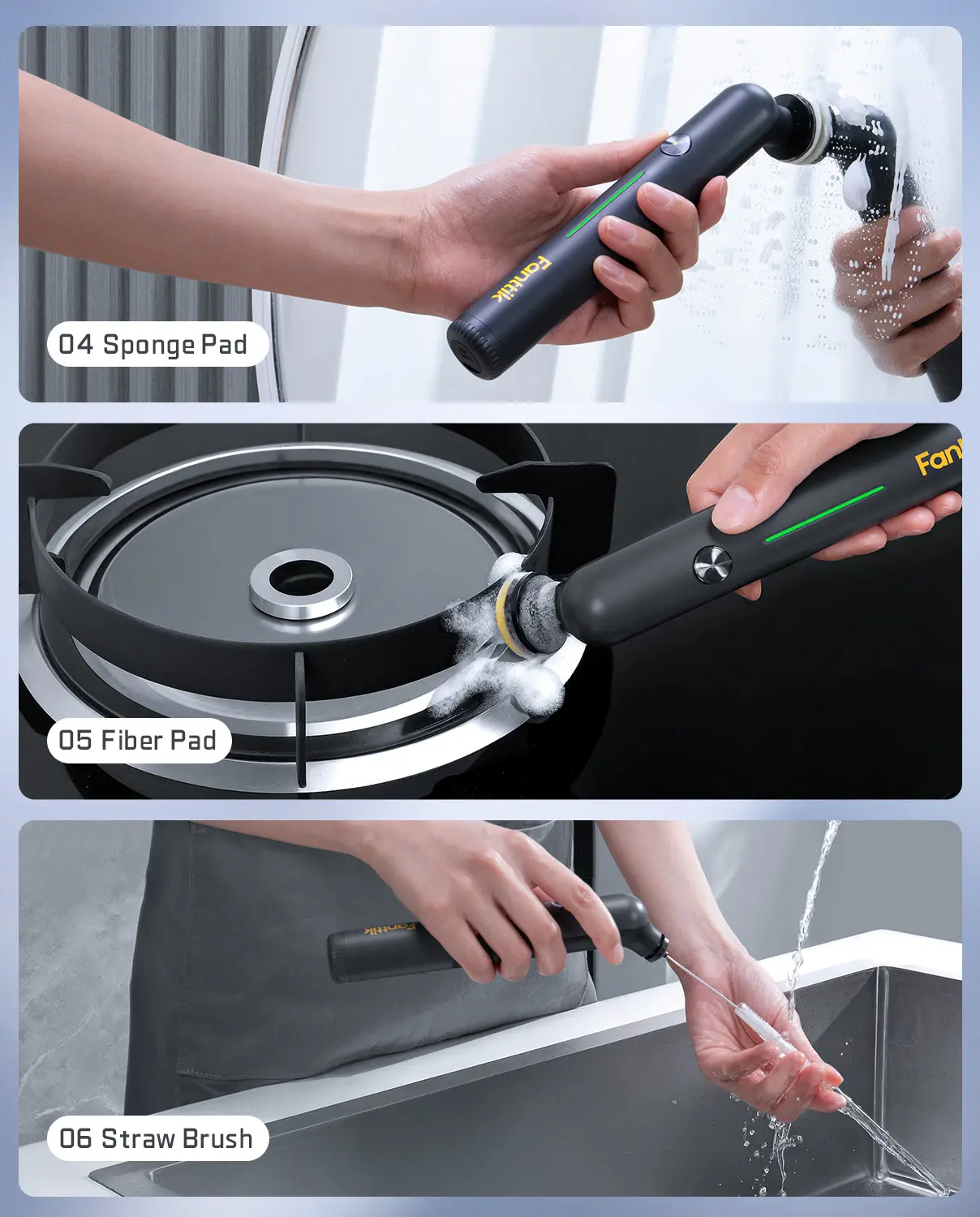 Fanttik

04 Sponge Pad

Fan

05 Fiber Pad

Fanttik

06 Straw Brush