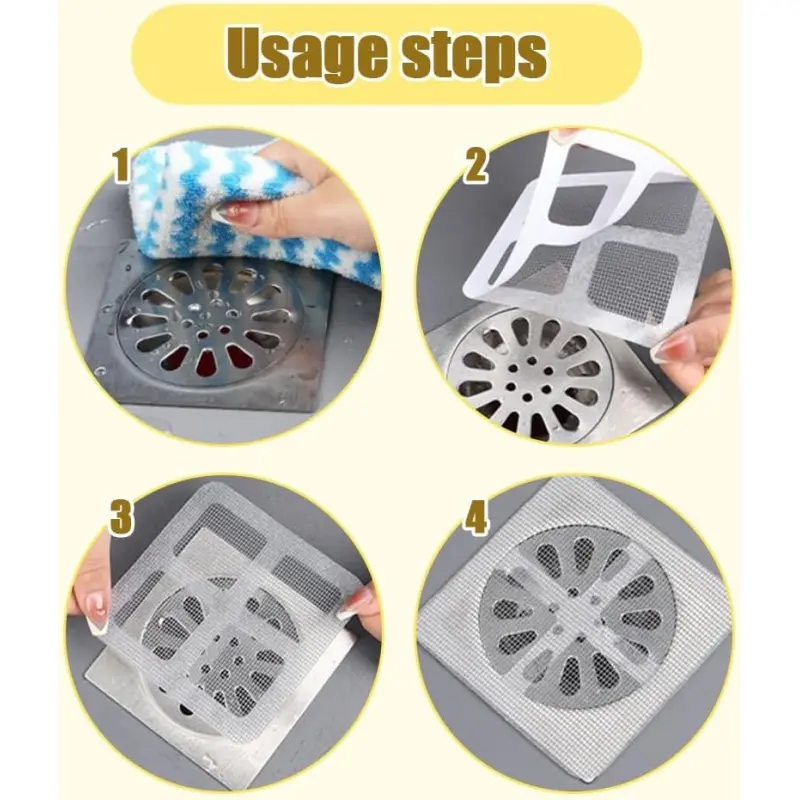 Usage steps

1

2

3

4