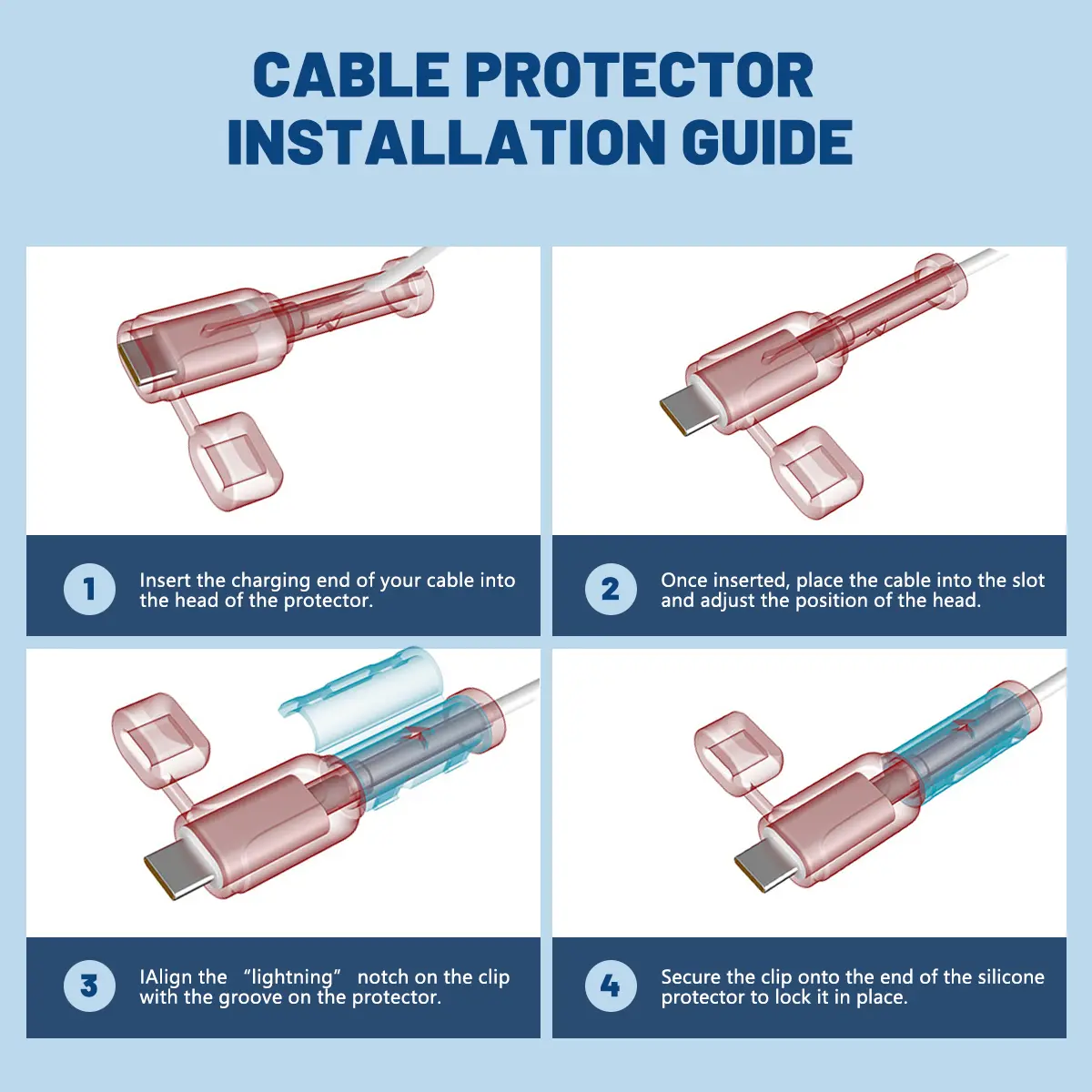 CABLE PROTECTOR INSTALLATION GUIDE

1 Insert the charging end of your cable into the head of the protector.

2 Once inserted, place the cable into the slot and adjust the position of the head.

3 IAlign the “lightning” notch on the clip with the groove on the protector.

4 Secure the clip onto the end of the silicone protector to lock it in place.