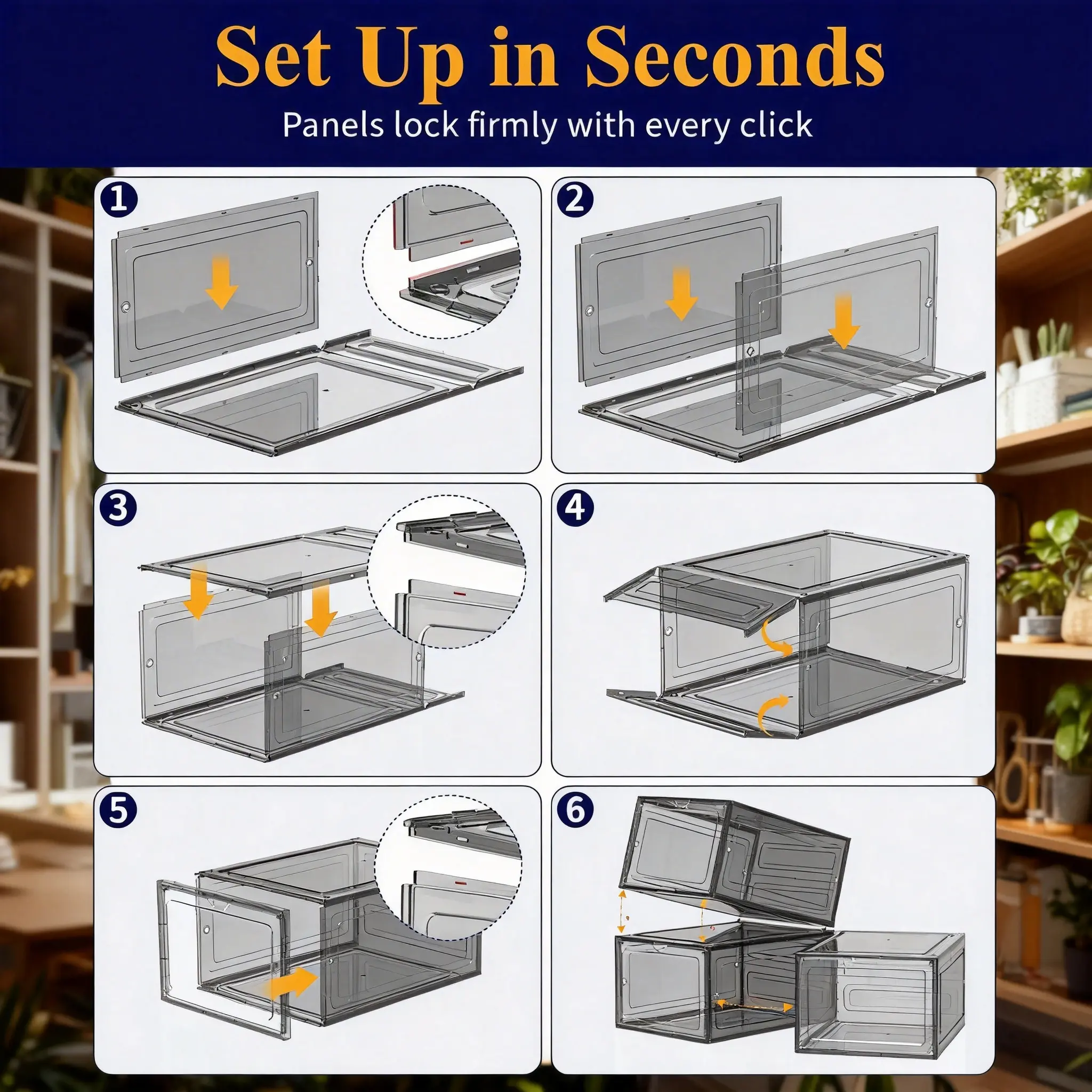 Set Up in Seconds

Panels lock firmly with every click

1

2

3

4

5

6