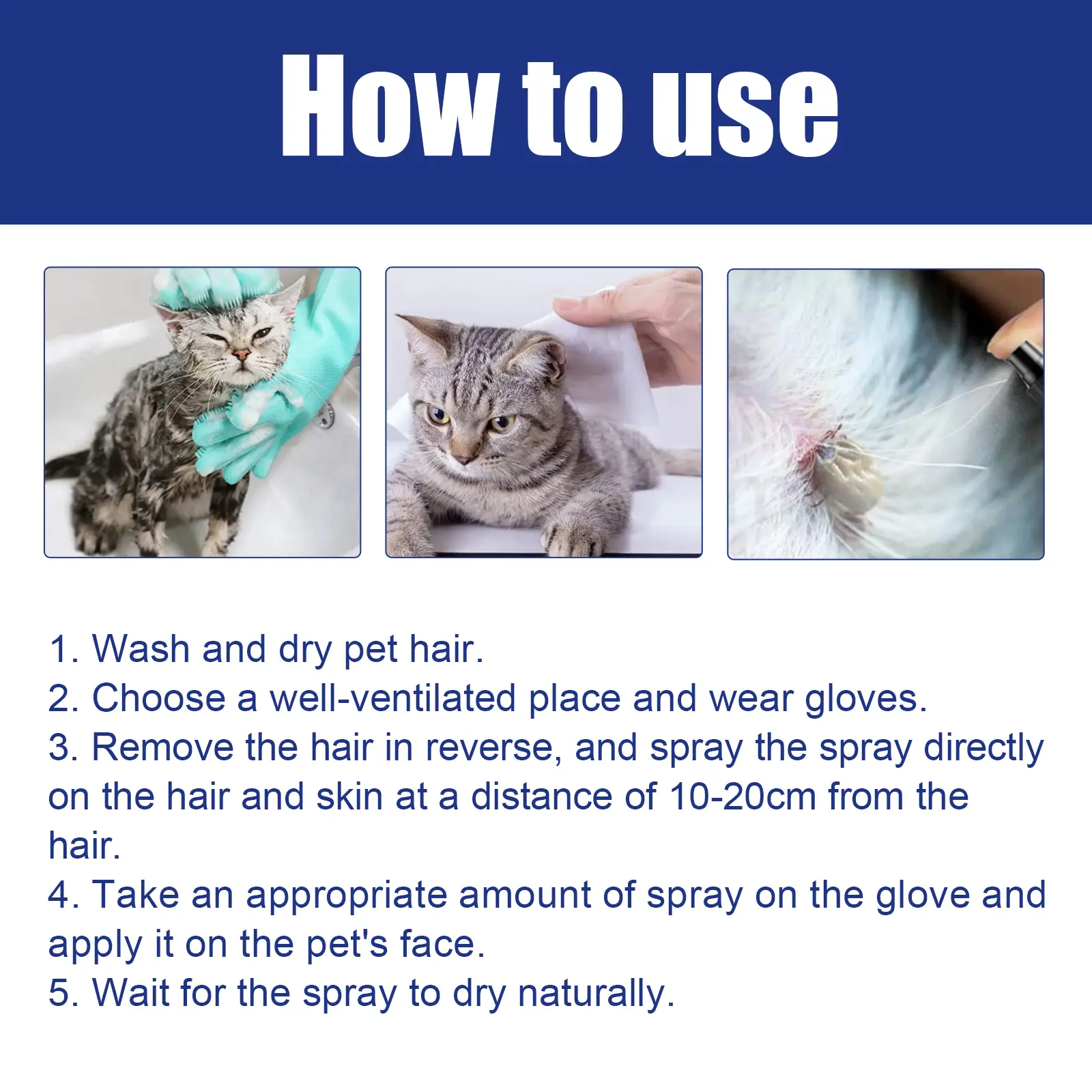 How to use

1. Wash and dry pet hair.
2. Choose a well-ventilated place and wear gloves.
3. Remove the hair in reverse, and spray the spray directly on the hair and skin at a distance of 10-20cm from the hair.
4. Take an appropriate amount of spray on the glove and apply it on the pet's face.
5. Wait for the spray to dry naturally.