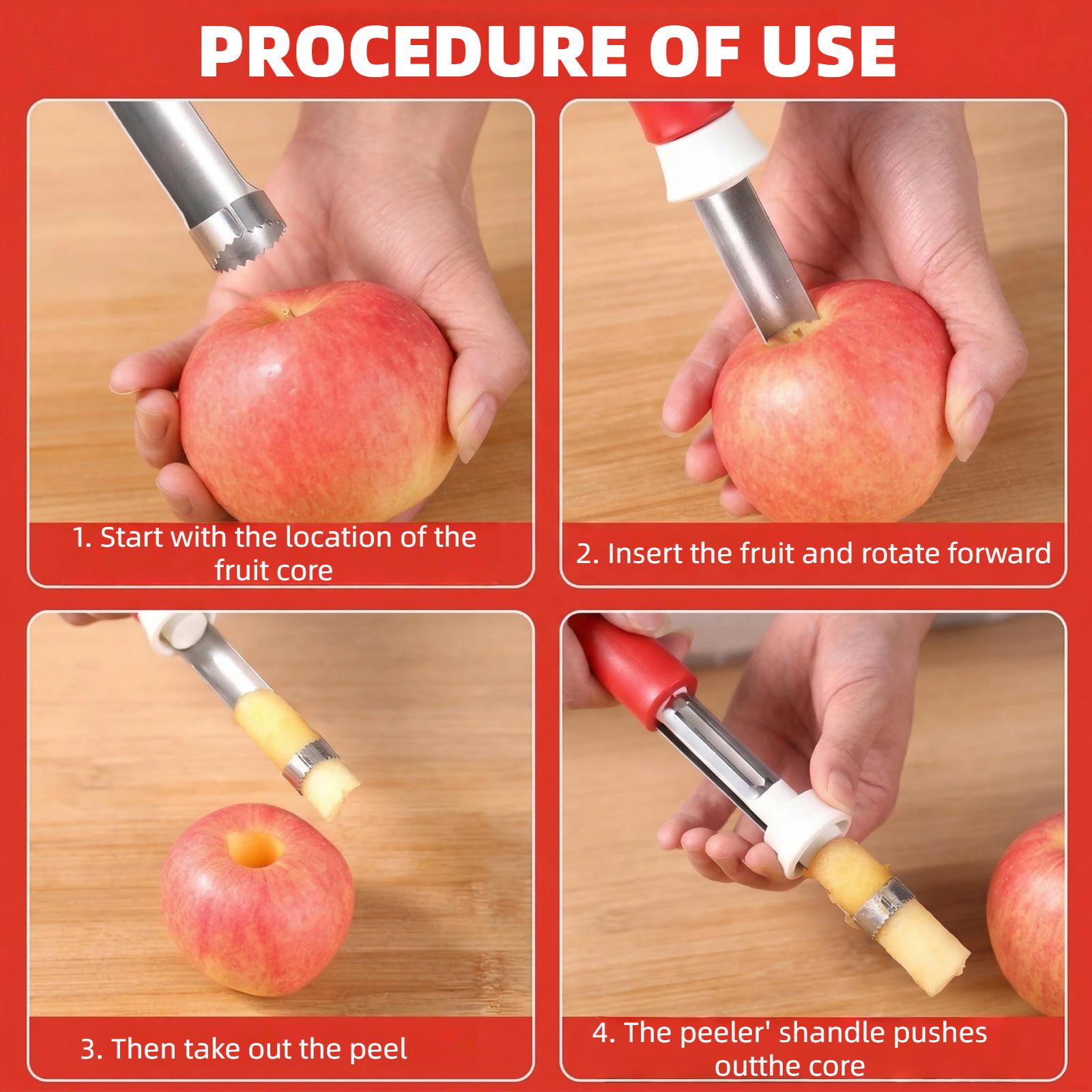 PROCEDURE OF USE

1. Start with the location of the fruit core

2. Insert the fruit and rotate forward

3. Then take out the peel

4. The peeler' shandle pushes outthe core