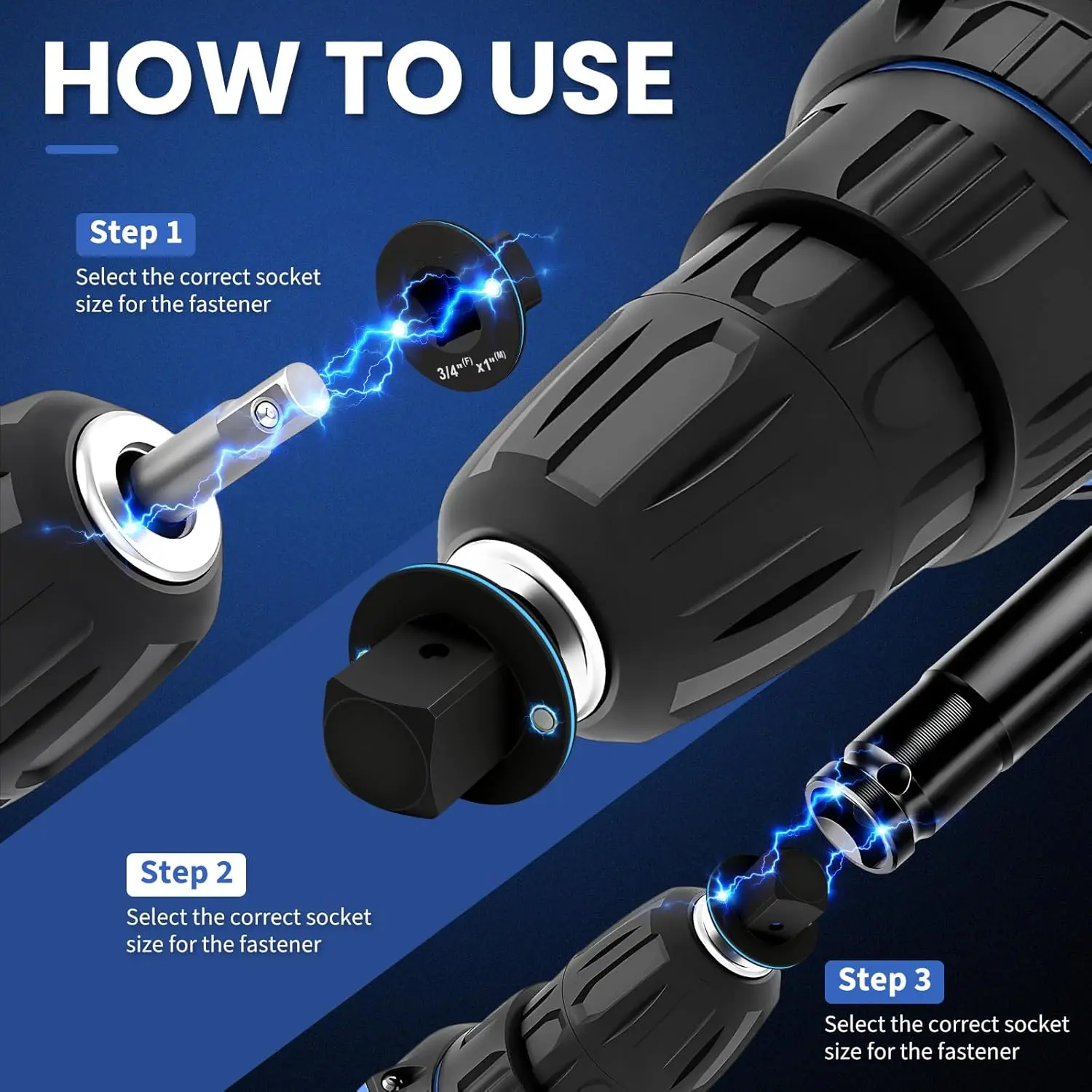 HOW TO USE

Step 1
Select the correct socket size for the fastener

3/4"(F) x1"(M)

Step 2
Select the correct socket size for the fastener

Step 3
Select the correct socket size for the fastener