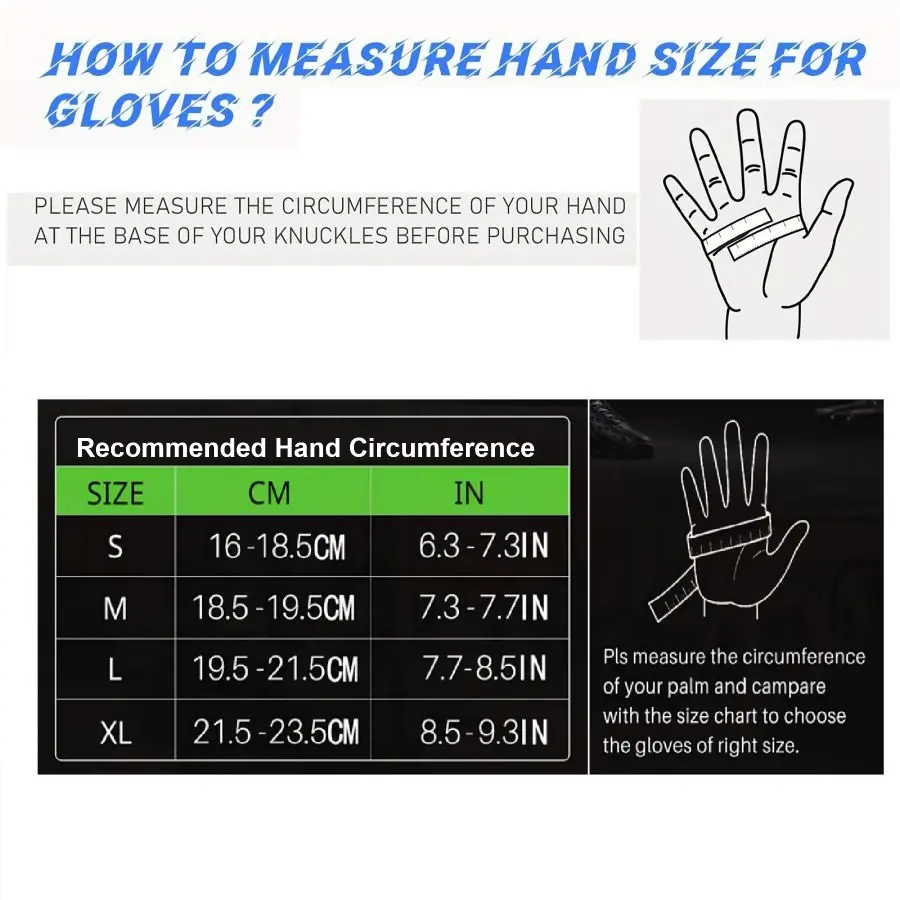 HOW TO MEASURE HAND SIZE FOR GLOVES ?

PLEASE MEASURE THE CIRCUMFERENCE OF YOUR HAND AT THE BASE OF YOUR KNUCKLES BEFORE PURCHASING

Recommended Hand Circumference

| SIZE | CM | IN |
|---|---|---|
| S | 16-18.5CM | 6.3-7.3IN |
| M | 18.5-19.5CM | 7.3-7.7IN |
| L | 19.5-21.5CM | 7.7-8.5IN |
| XL | 21.5-23.5CM | 8.5-9.3IN |

Pls measure the circumference of your palm and campare with the size chart to choose the gloves of right size.