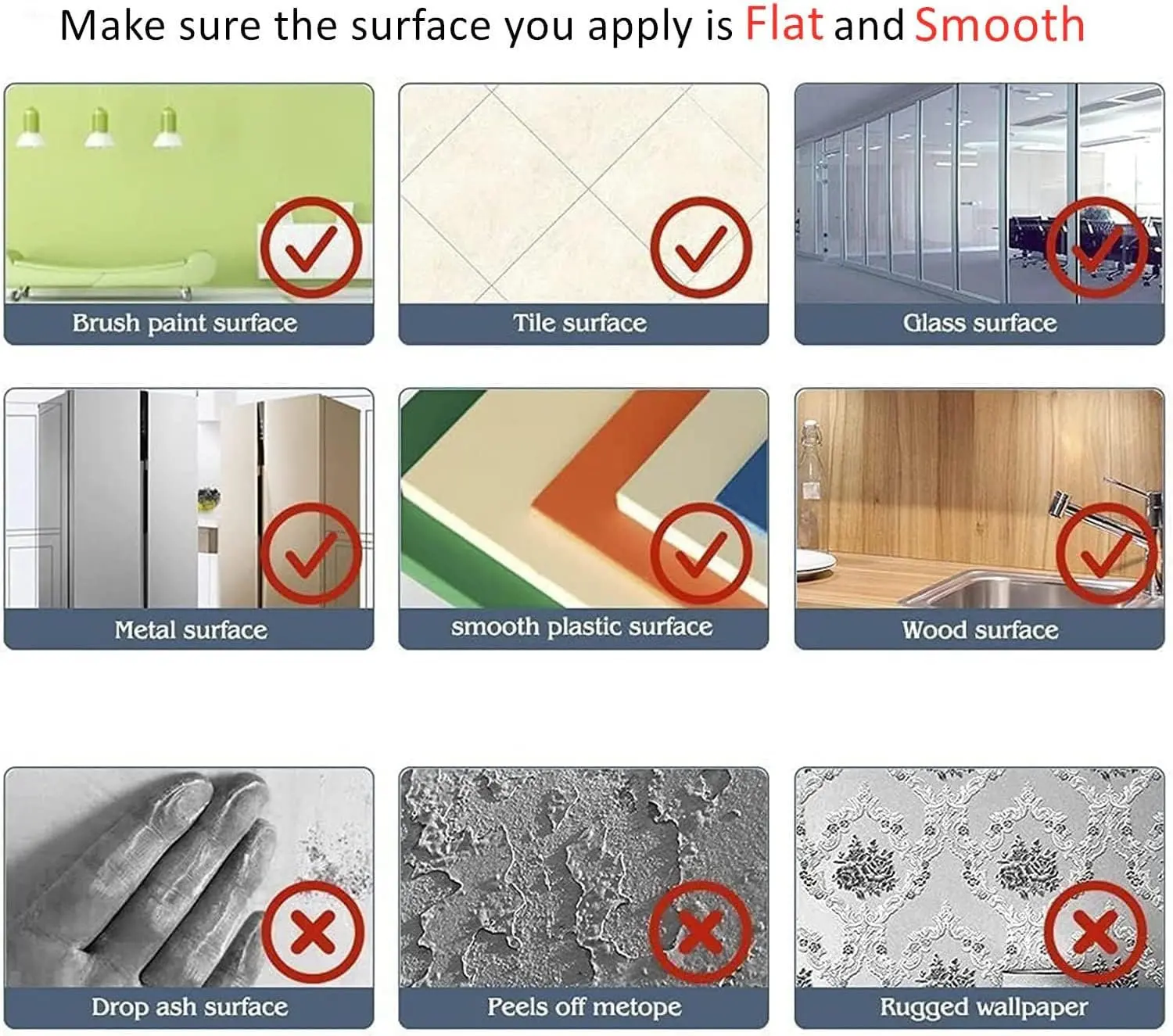 Make sure the surface you apply is Flat and Smooth

Brush paint surface

Tile surface

Glass surface

Metal surface

smooth plastic surface

Wood surface

Drop ash surface

Peels off metope

Rugged wallpaper