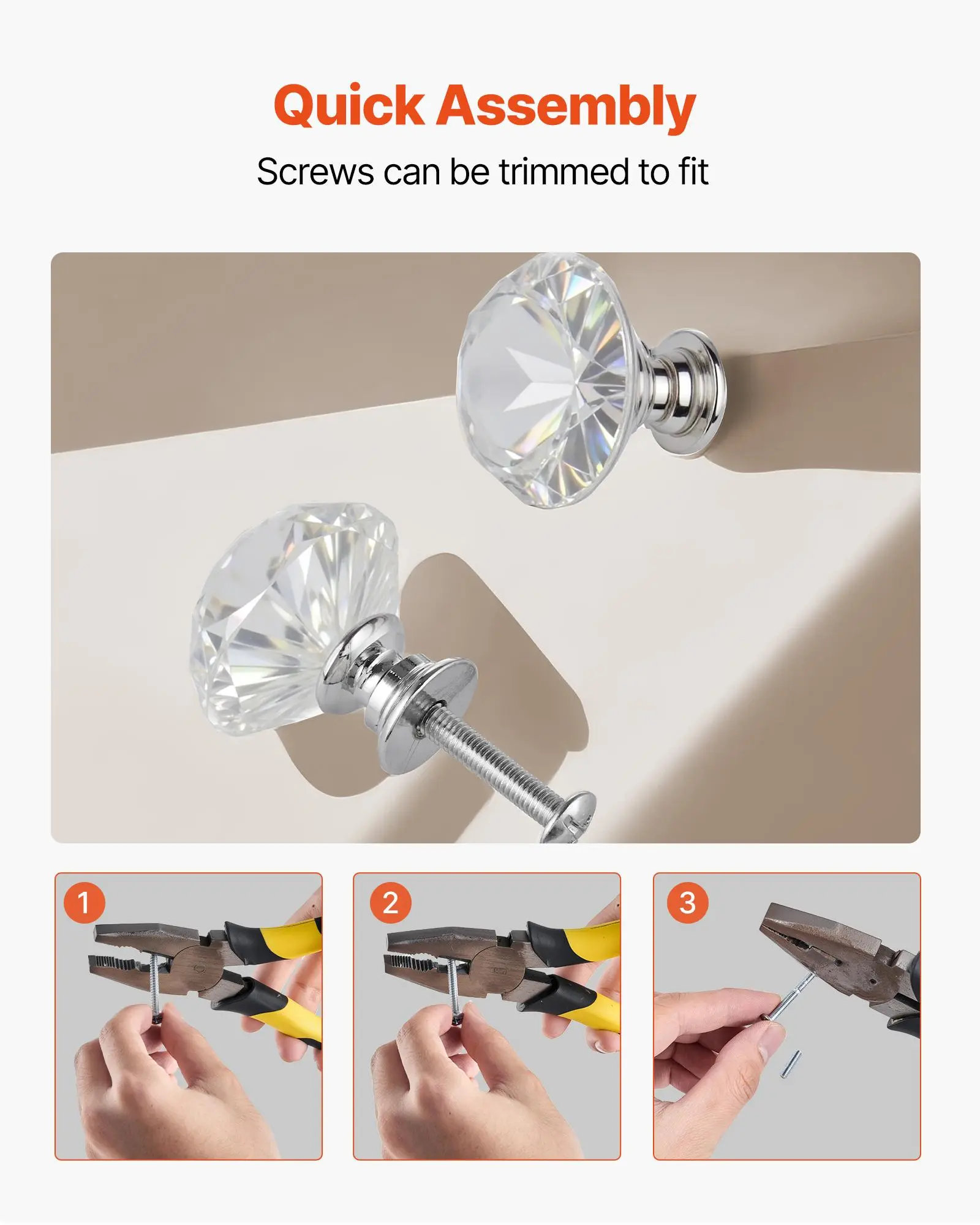 Quick Assembly

Screws can be trimmed to fit

1

2

3