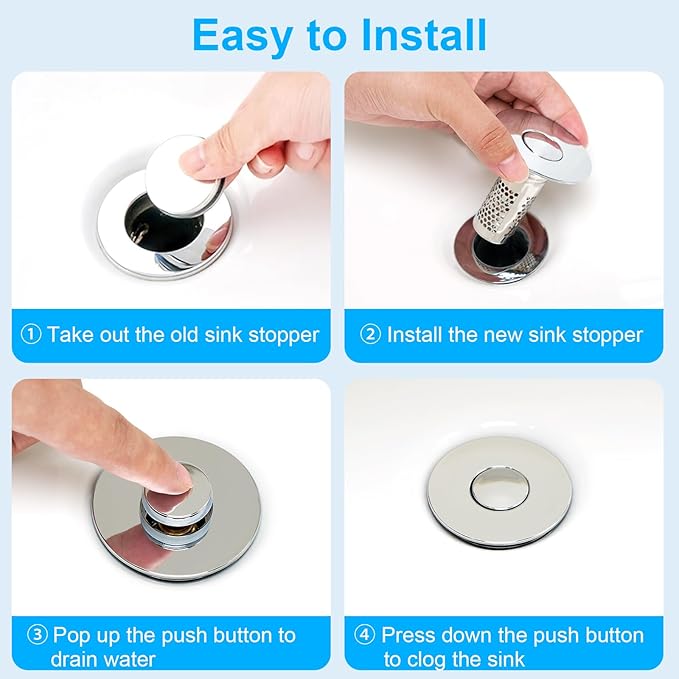 Easy to Install

① Take out the old sink stopper

② Install the new sink stopper

③ Pop up the push button to drain water

④ Press down the push button to clog the sink