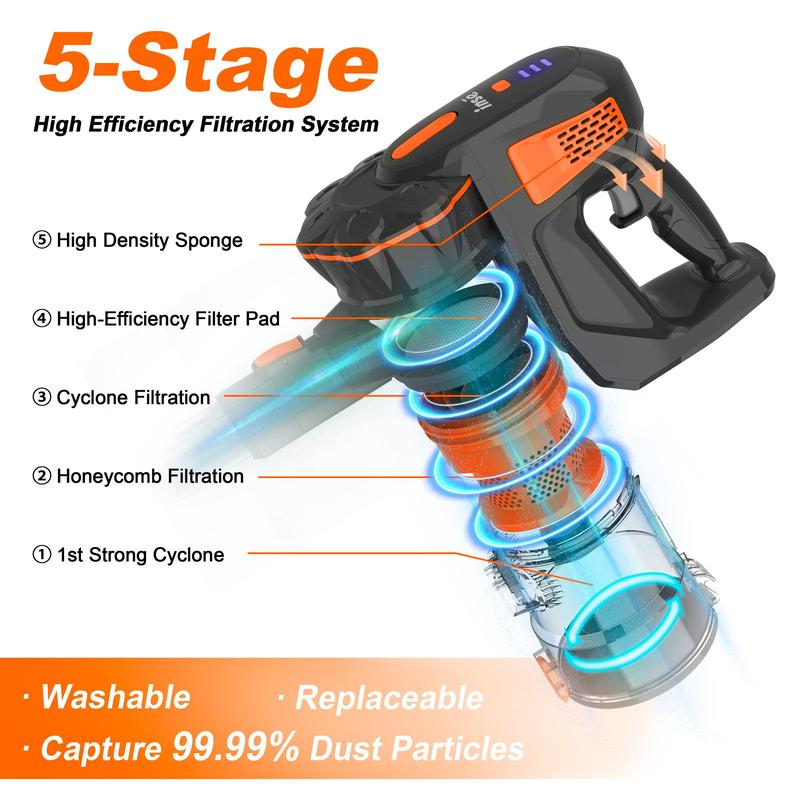 5-Stage

High Efficiency Filtration System

inse

⑤ High Density Sponge

④ High-Efficiency Filter Pad

③ Cyclone Filtration

② Honeycomb Filtration

① 1st Strong Cyclone

· Washable · Replaceable

· Capture 99.99% Dust Particles